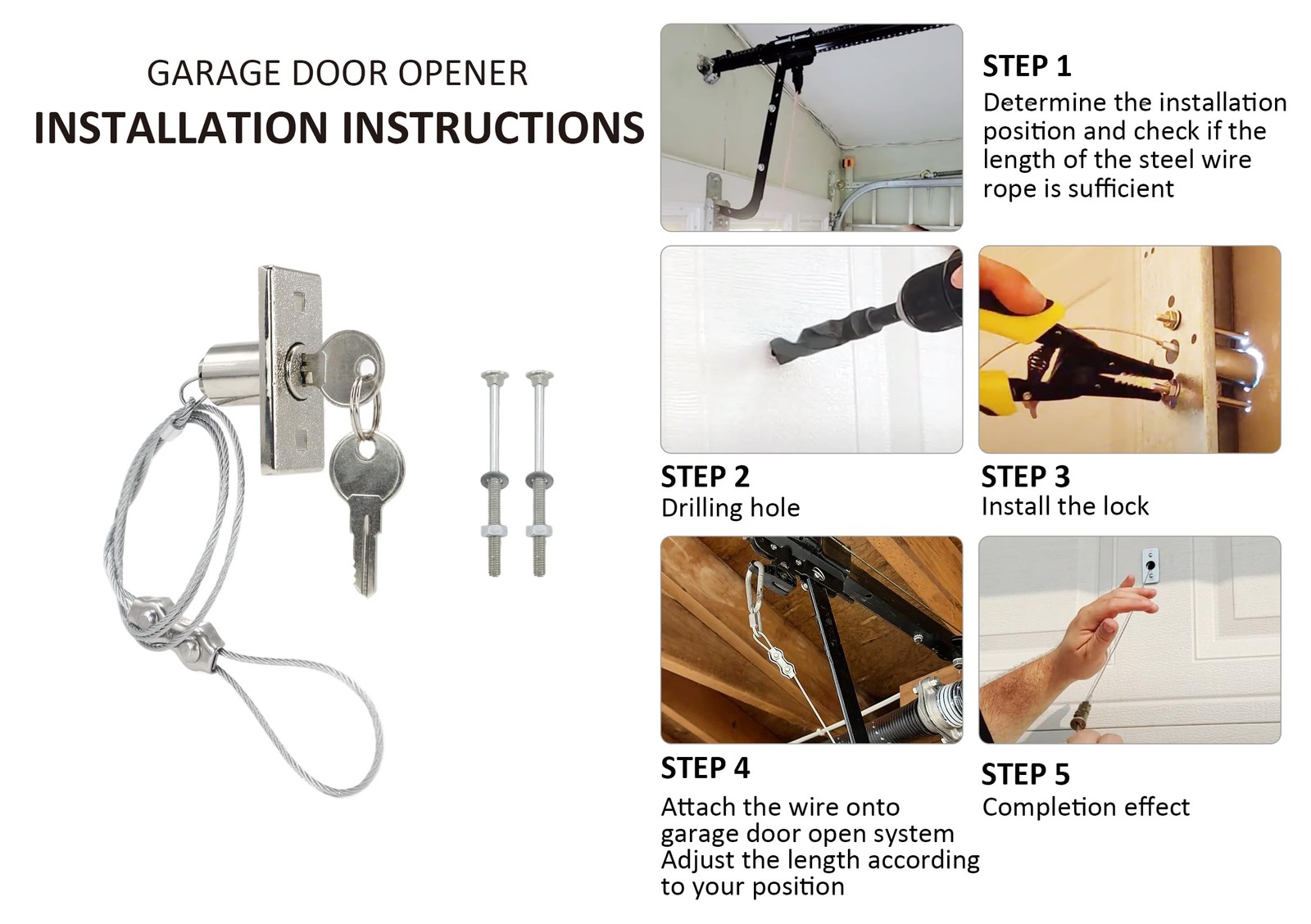 GARAGE DOOR OPENER
INSTALLATION INSTRUCTIONS

STEP 1
Determine the installation position and check if the length of the steel wire rope is sufficient

STEP 2
Drilling hole

STEP 3
Install the lock

STEP 4
Attach the wire onto garage door open system
Adjust the length according to your position

STEP 5
Completion effect