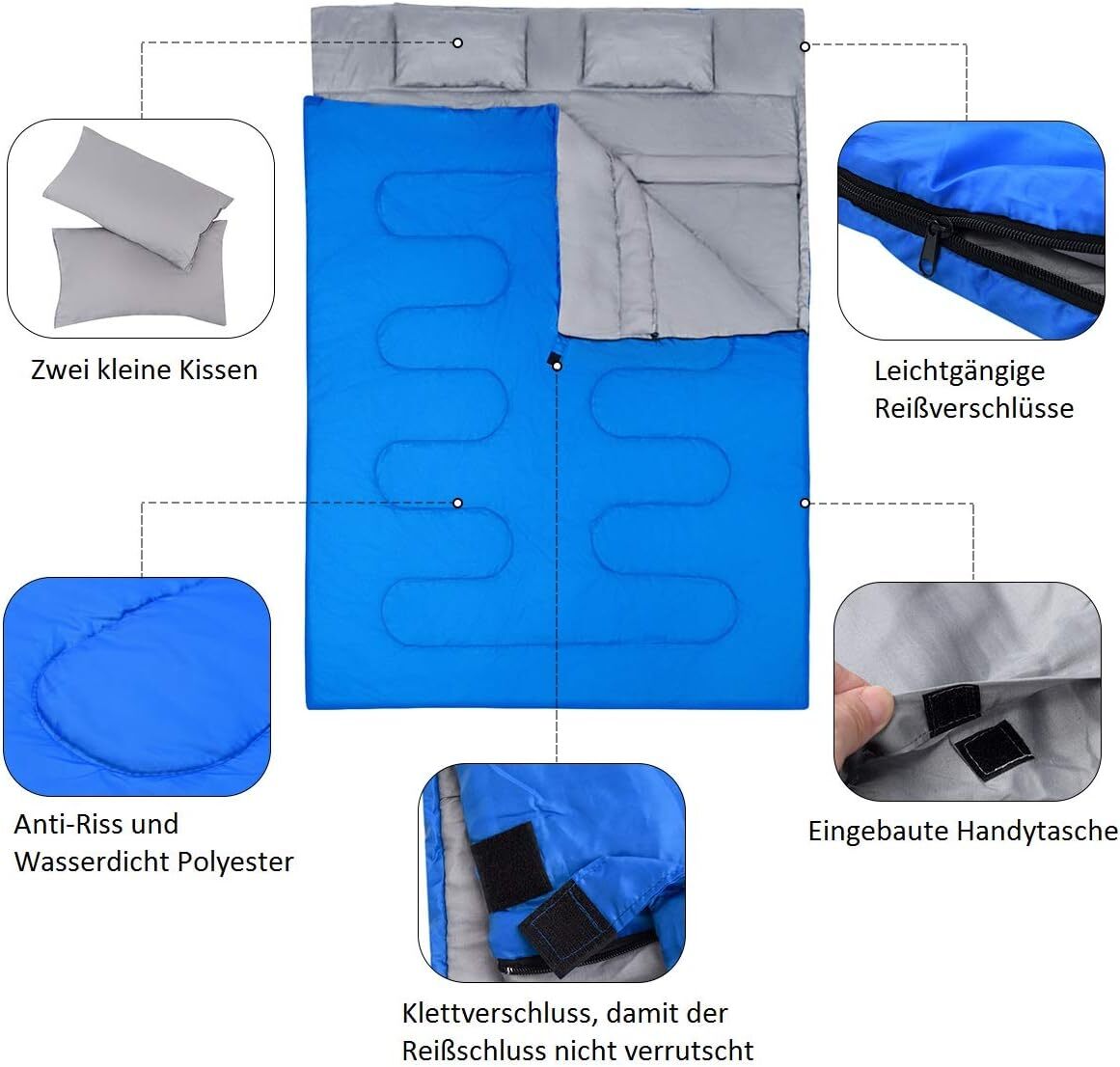 Zwei kleine Kissen

Leichtgängige Reißverschlüsse

Anti-Riss und Wasserdicht Polyester

Eingebaute Handytasche

Klettverschluss, damit der Reißschluss nicht verrutscht