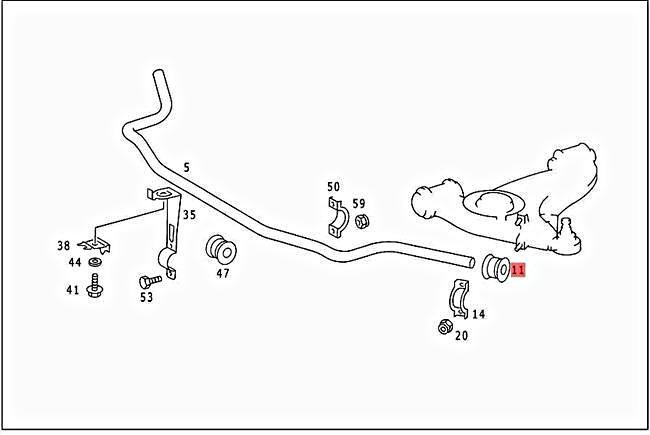 5
50
59
35
38
44
41
53
47
11
14
20