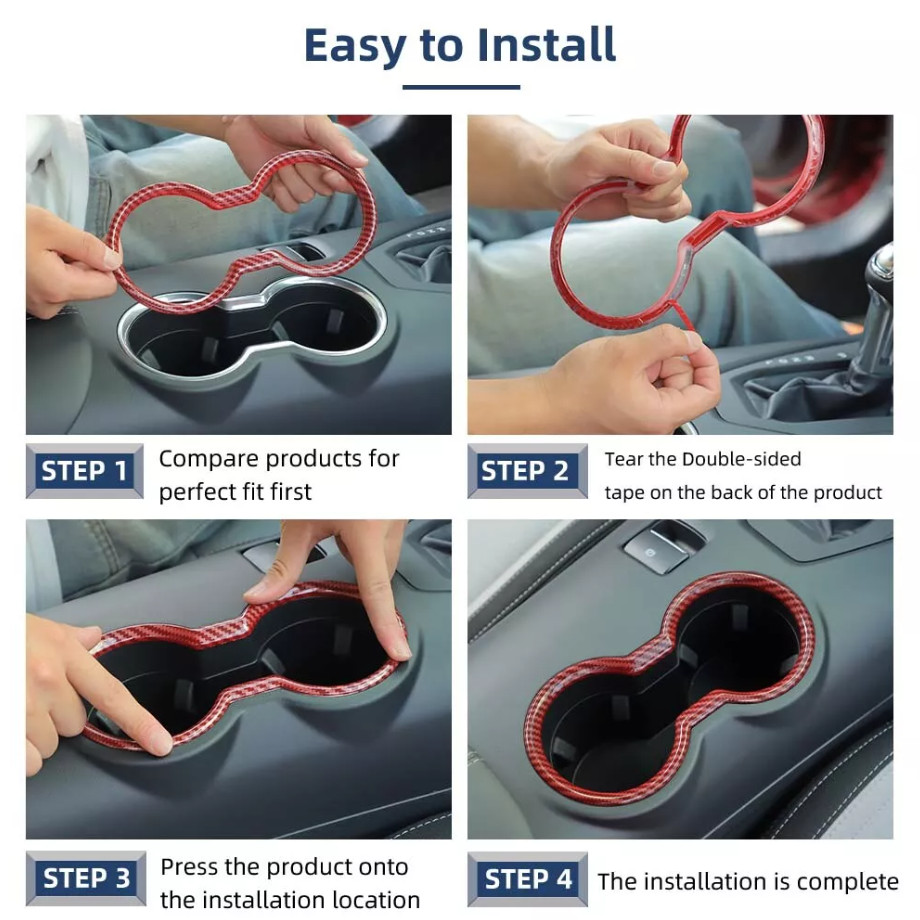 Easy to Install

STEP 1 Compare products for perfect fit first

STEP 2 Tear the Double-sided tape on the back of the product

STEP 3 Press the product onto the installation location

STEP 4 The installation is complete