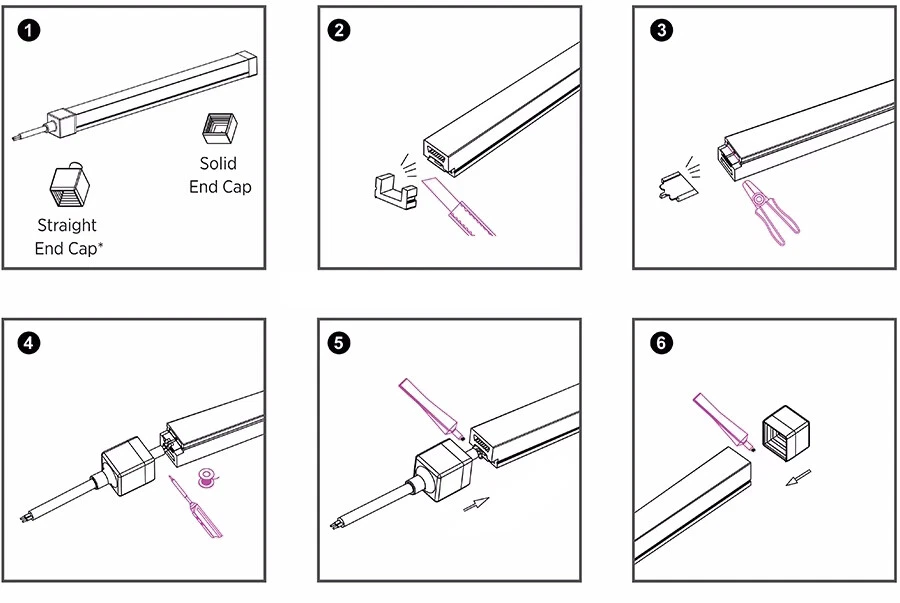 1

Solid End Cap

Straight End Cap*

2

3

4

5

6