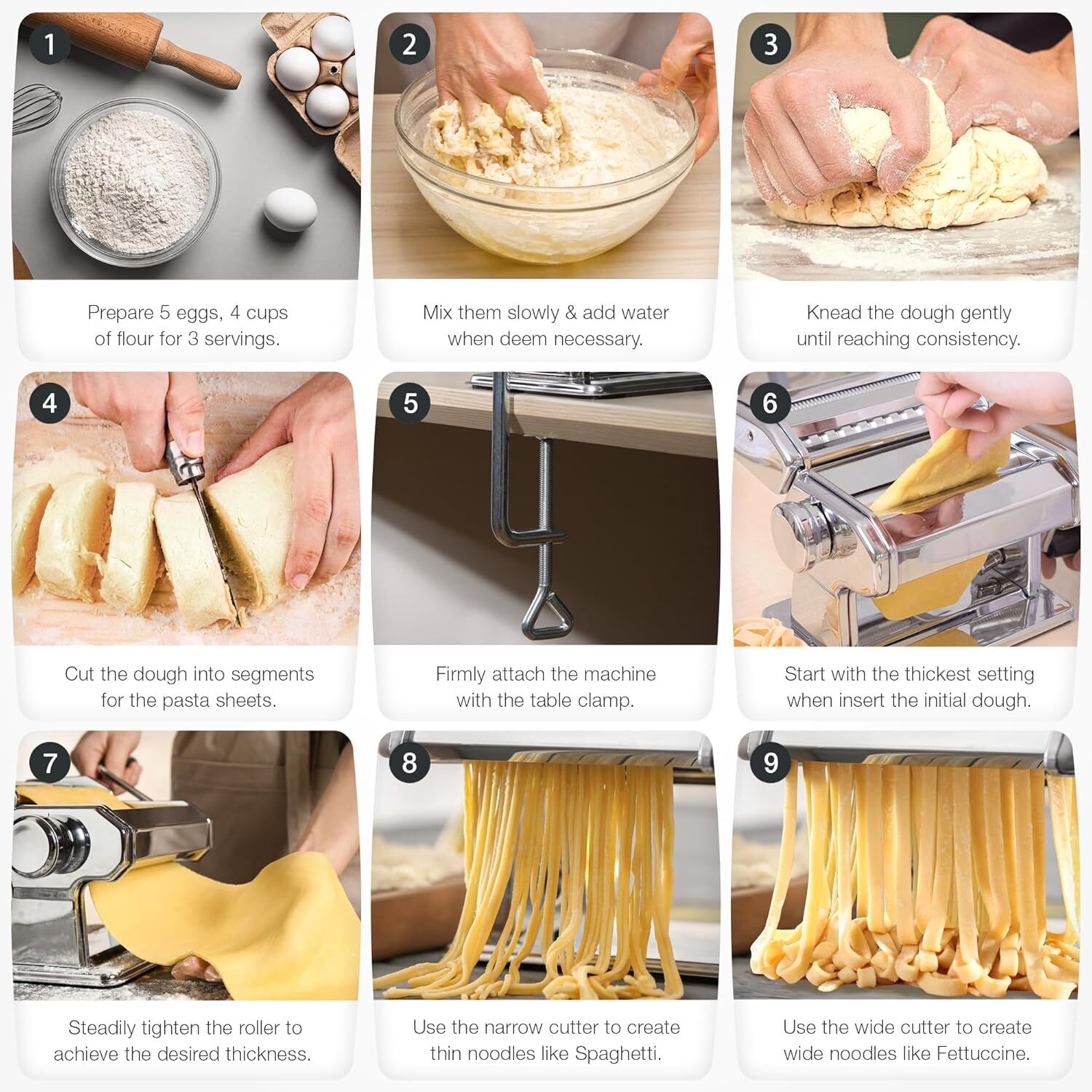 1

Prepare 5 eggs, 4 cups of flour for 3 servings.

2

Mix them slowly & add water when deem necessary.

3

Knead the dough gently until reaching consistency.

4

Cut the dough into segments for the pasta sheets.

5

Firmly attach the machine with the table clamp.

6

Start with the thickest setting when insert the initial dough.

7

Steadily tighten the roller to achieve the desired thickness.

8

Use the narrow cutter to create thin noodles like Spaghetti.

9

Use the wide cutter to create wide noodles like Fettuccine.