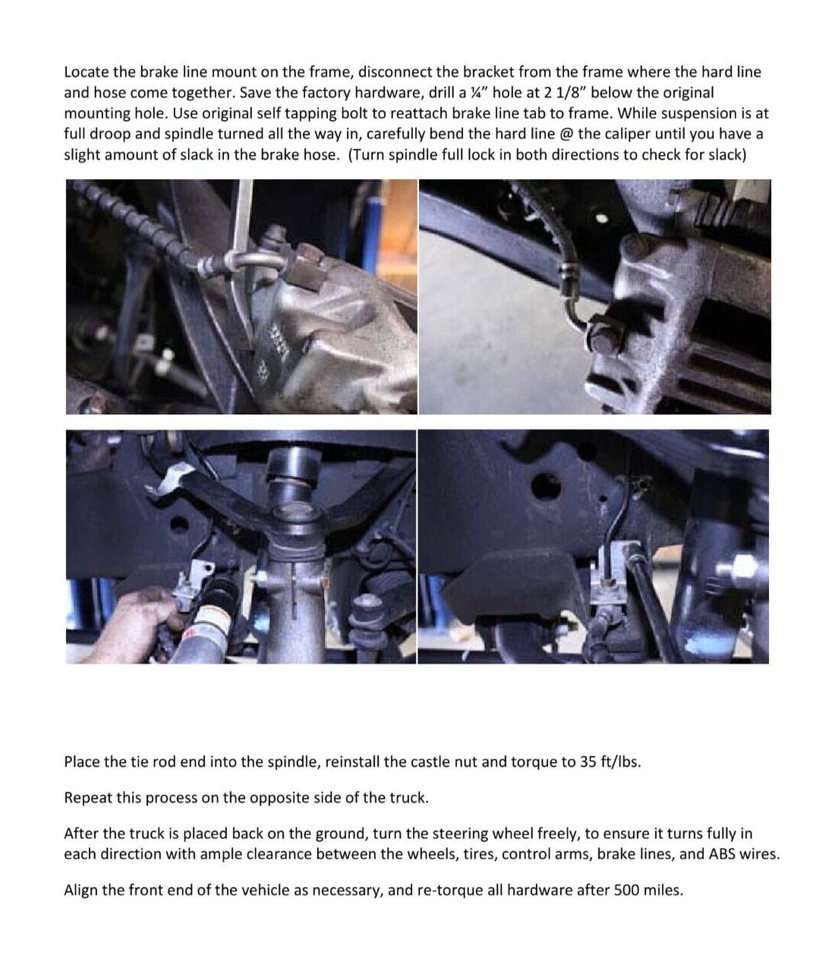 Locate the brake line mount on the frame, disconnect the bracket from the frame where the hard line and hose come together. Save the factory hardware, drill a ¼" hole at 2 1/8" below the original mounting hole. Use original self tapping bolt to reattach brake line tab to frame. While suspension is at full droop and spindle turned all the way in, carefully bend the hard line @ the caliper until you have a slight amount of slack in the brake hose. (Turn spindle full lock in both directions to check for slack)

Place the tie rod end into the spindle, reinstall the castle nut and torque to 35 ft/lbs.

Repeat this process on the opposite side of the truck.

After the truck is placed back on the ground, turn the steering wheel freely, to ensure it turns fully in each direction with ample clearance between the wheels, tires, control arms, brake lines, and ABS wires.

Align the front end of the vehicle as necessary, and re-torque all hardware after 500 miles.