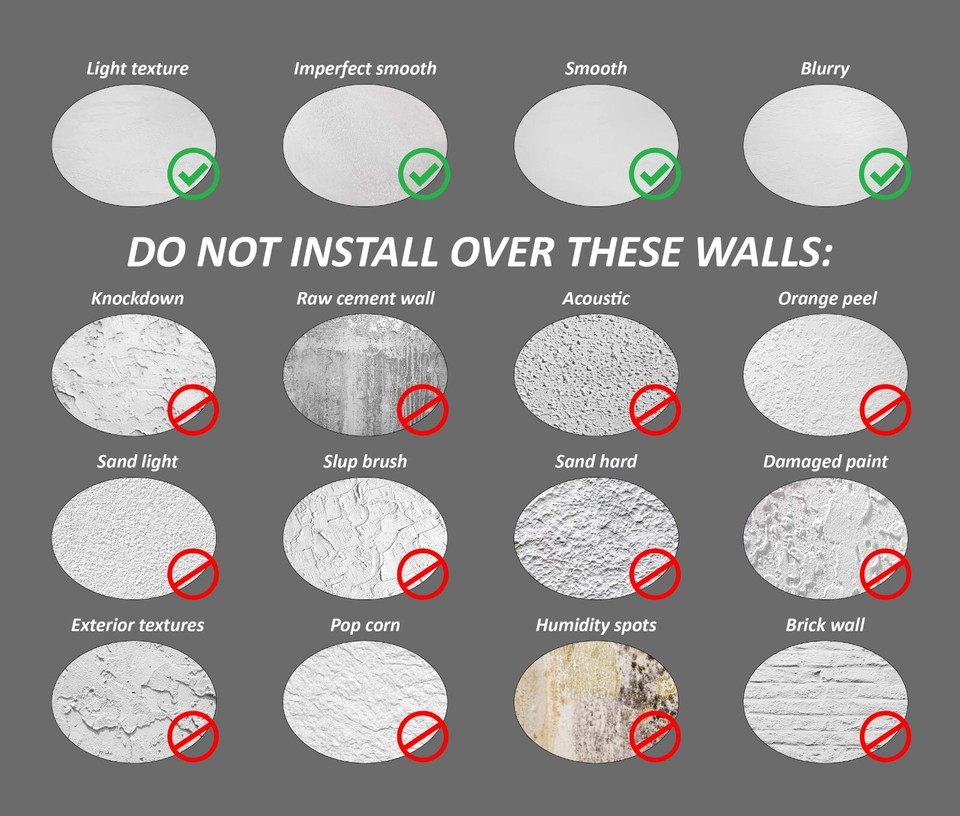 Light texture

Imperfect smooth

Smooth

Blurry

DO NOT INSTALL OVER THESE WALLS:

Knockdown

Raw cement wall

Acoustic

Orange peel

Sand light

Slup brush

Sand hard

Damaged paint

Exterior textures

Pop corn

Humidity spots

Brick wall