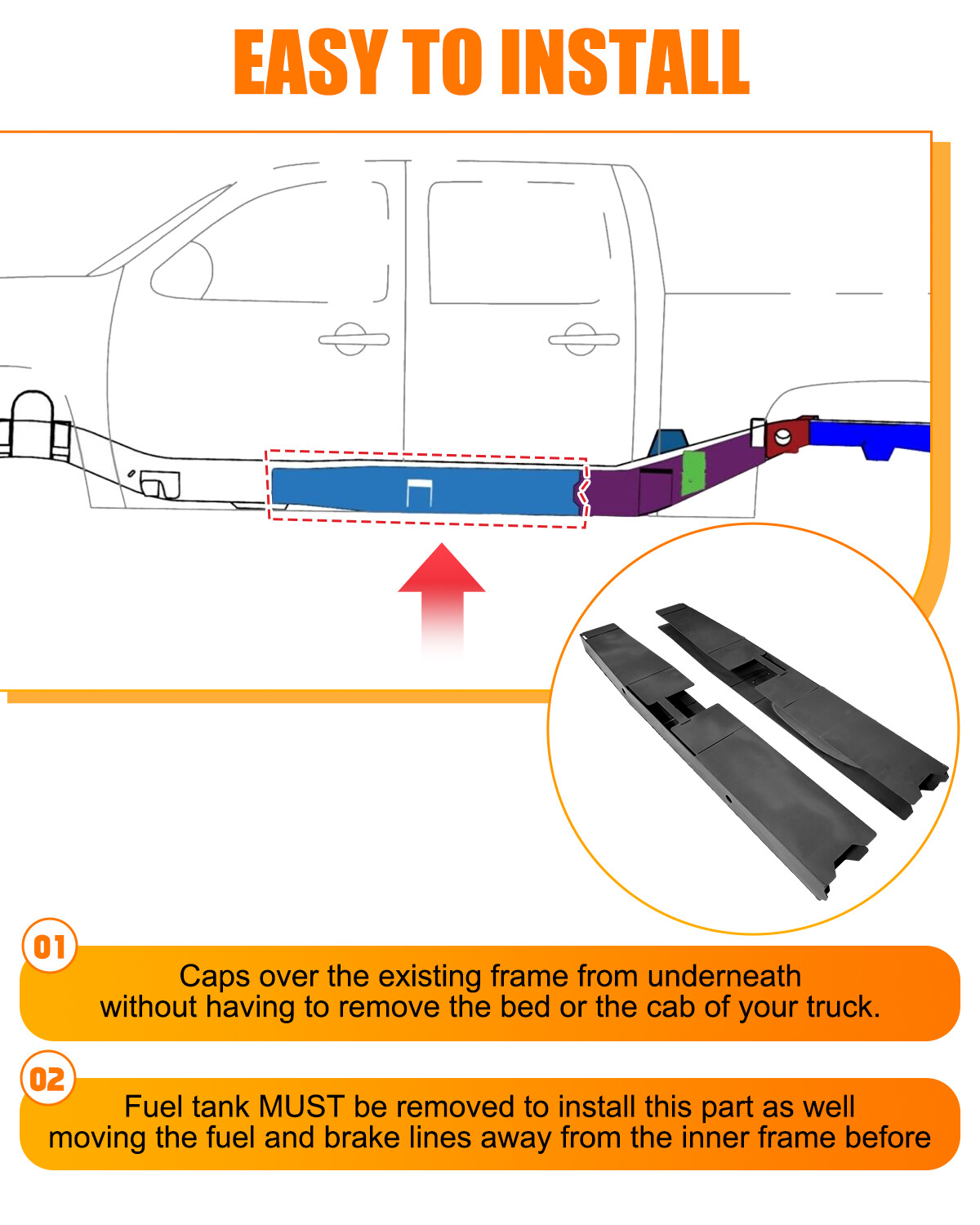 EASY TO INSTALL

01

Caps over the existing frame from underneath without having to remove the bed or the cab of your truck.

02

Fuel tank MUST be removed to install this part as well moving the fuel and brake lines away from the inner frame before