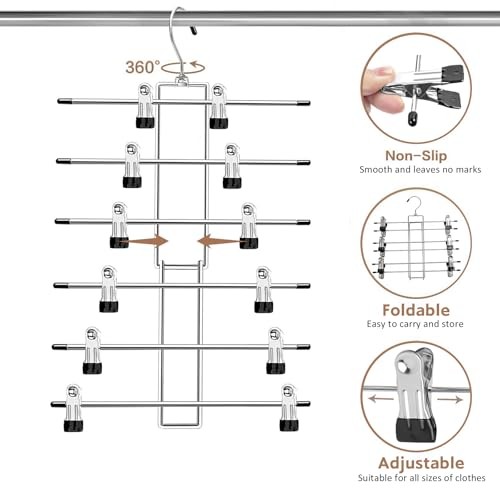 360°

Non-Slip
Smooth and leaves no marks

Foldable
Easy to carry and store

Adjustable
Suitable for all sizes of clothes