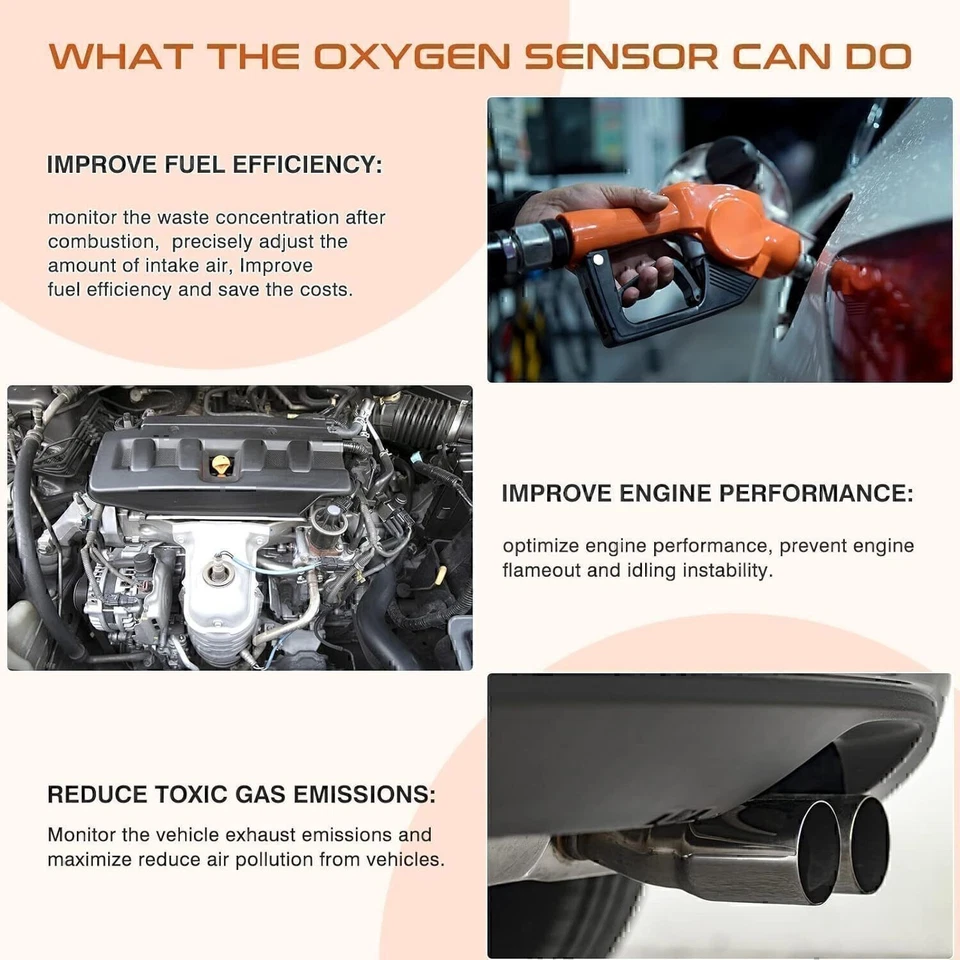 WHAT THE OXYGEN SENSOR CAN DO

IMPROVE FUEL EFFICIENCY:

monitor the waste concentration after combustion, precisely adjust the amount of intake air, Improve fuel efficiency and save the costs.

IMPROVE ENGINE PERFORMANCE:

optimize engine performance, prevent engine flameout and idling instability.

REDUCE TOXIC GAS EMISSIONS:

Monitor the vehicle exhaust emissions and maximize reduce air pollution from vehicles.