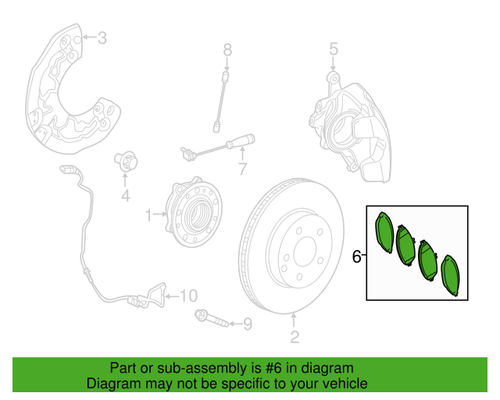 3
8
5
7
4
1
6
10
9
2

Part or sub-assembly is #6 in diagram
Diagram may not be specific to your vehicle