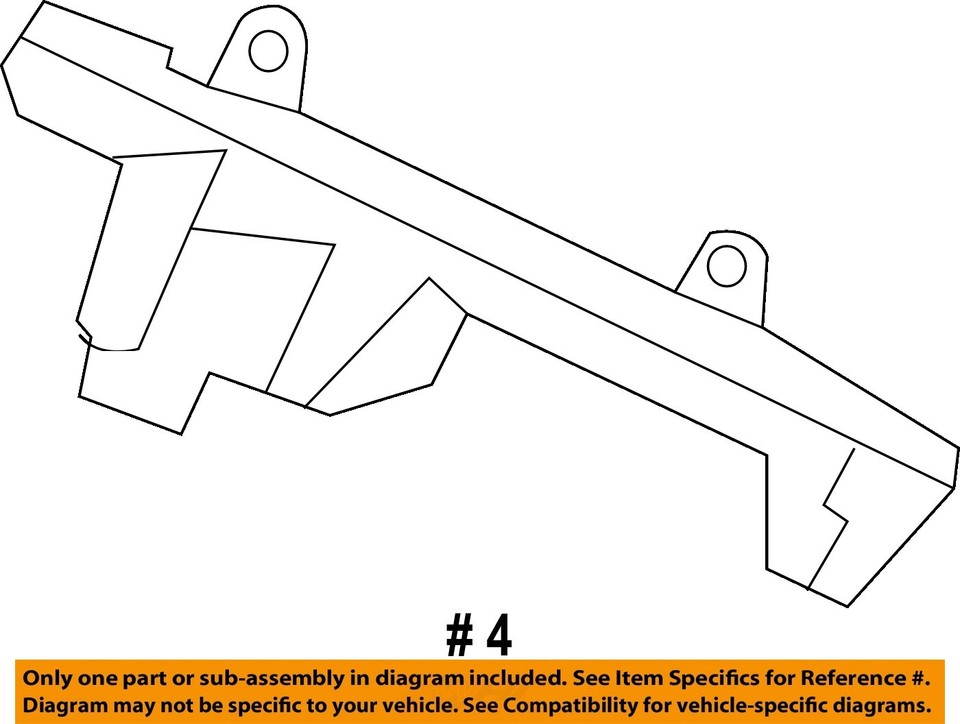 # 4

Only one part or sub-assembly in diagram included. See Item Specifics for Reference #.
Diagram may not be specific to your vehicle. See Compatibility for vehicle-specific diagrams.