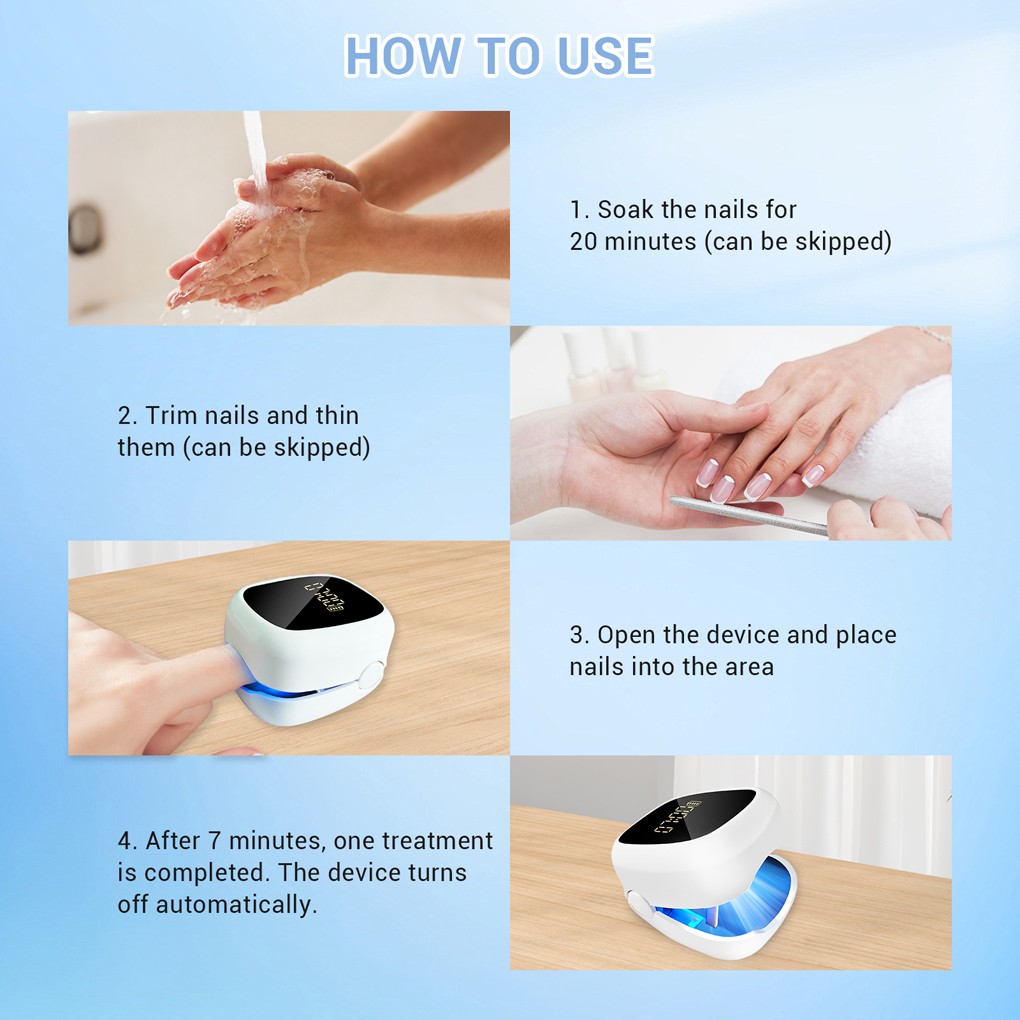 HOW TO USE

1. Soak the nails for 20 minutes (can be skipped)

2. Trim nails and thin them (can be skipped)

3. Open the device and place nails into the area

4. After 7 minutes, one treatment is completed. The device turns off automatically.