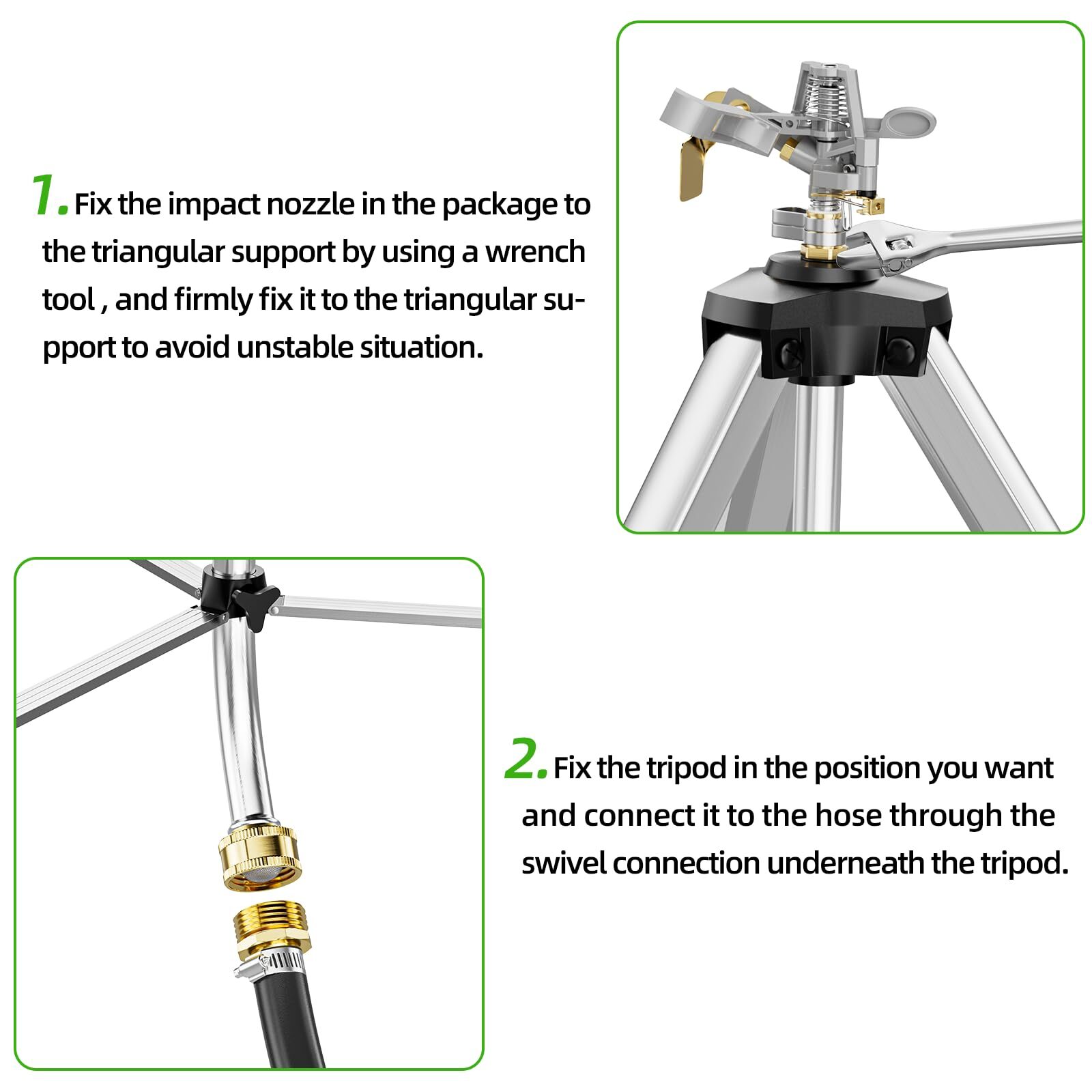 1. Fix the impact nozzle in the package to the triangular support by using a wrench tool , and firmly fix it to the triangular support to avoid unstable situation.

2. Fix the tripod in the position you want and connect it to the hose through the swivel connection underneath the tripod.