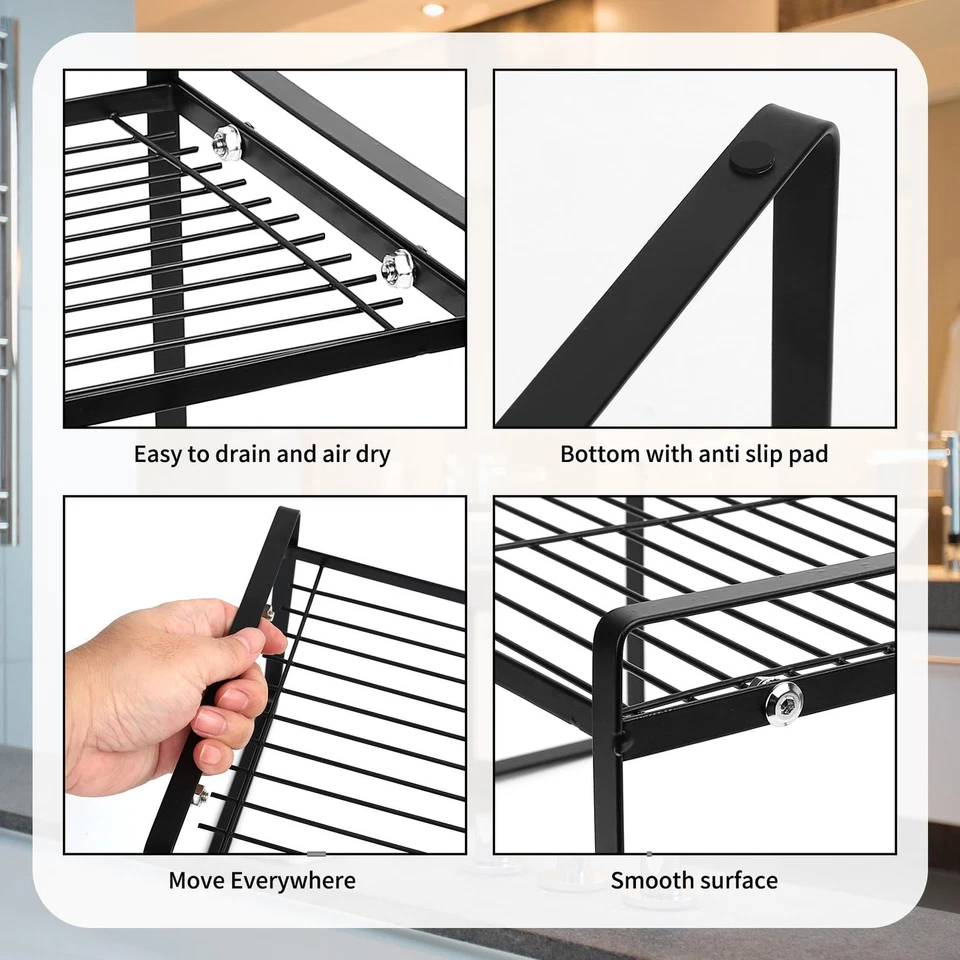 Easy to drain and air dry

Bottom with anti slip pad

Move Everywhere

Smooth surface