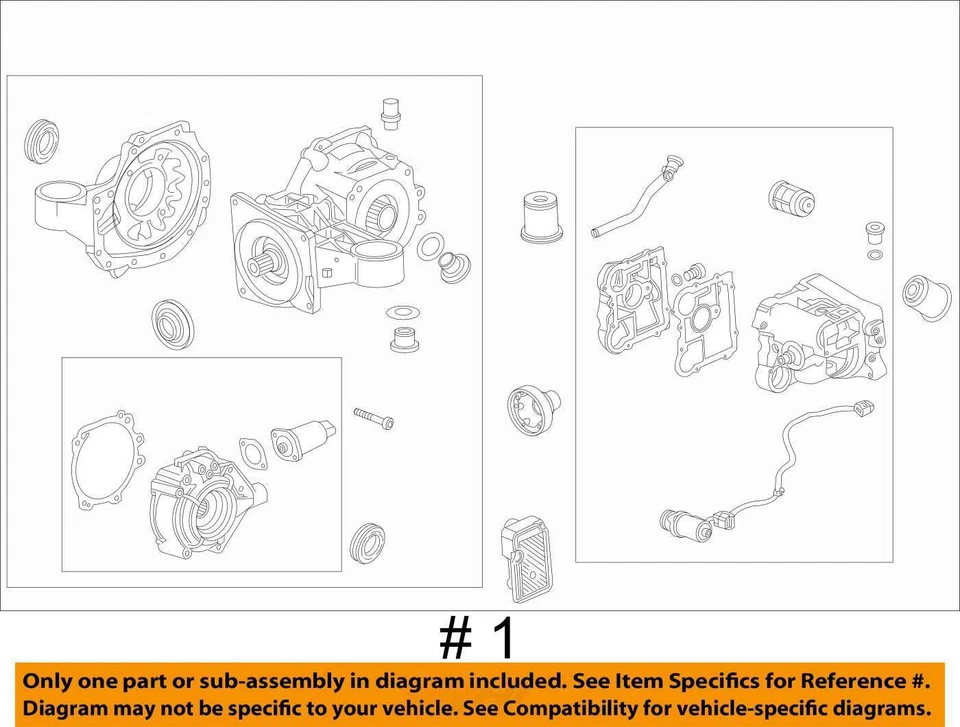 # 1

Only one part or sub-assembly in diagram included. See Item Specifics for Reference #. Diagram may not be specific to your vehicle. See Compatibility for vehicle-specific diagrams.