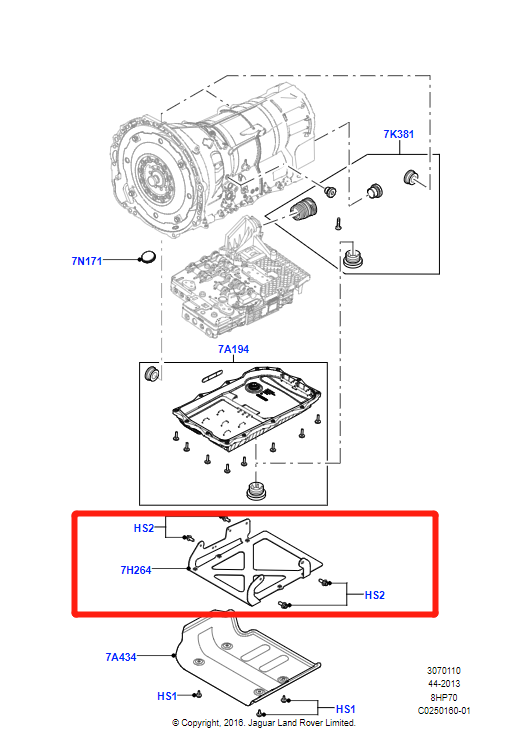 7K381

7N171

7A194

HS2

7H264

HS2

7A434

HS1

HS1

3070110
44-2013
8HP70
C0250160-01

© Copyright, 2016. Jaguar Land Rover Limited.