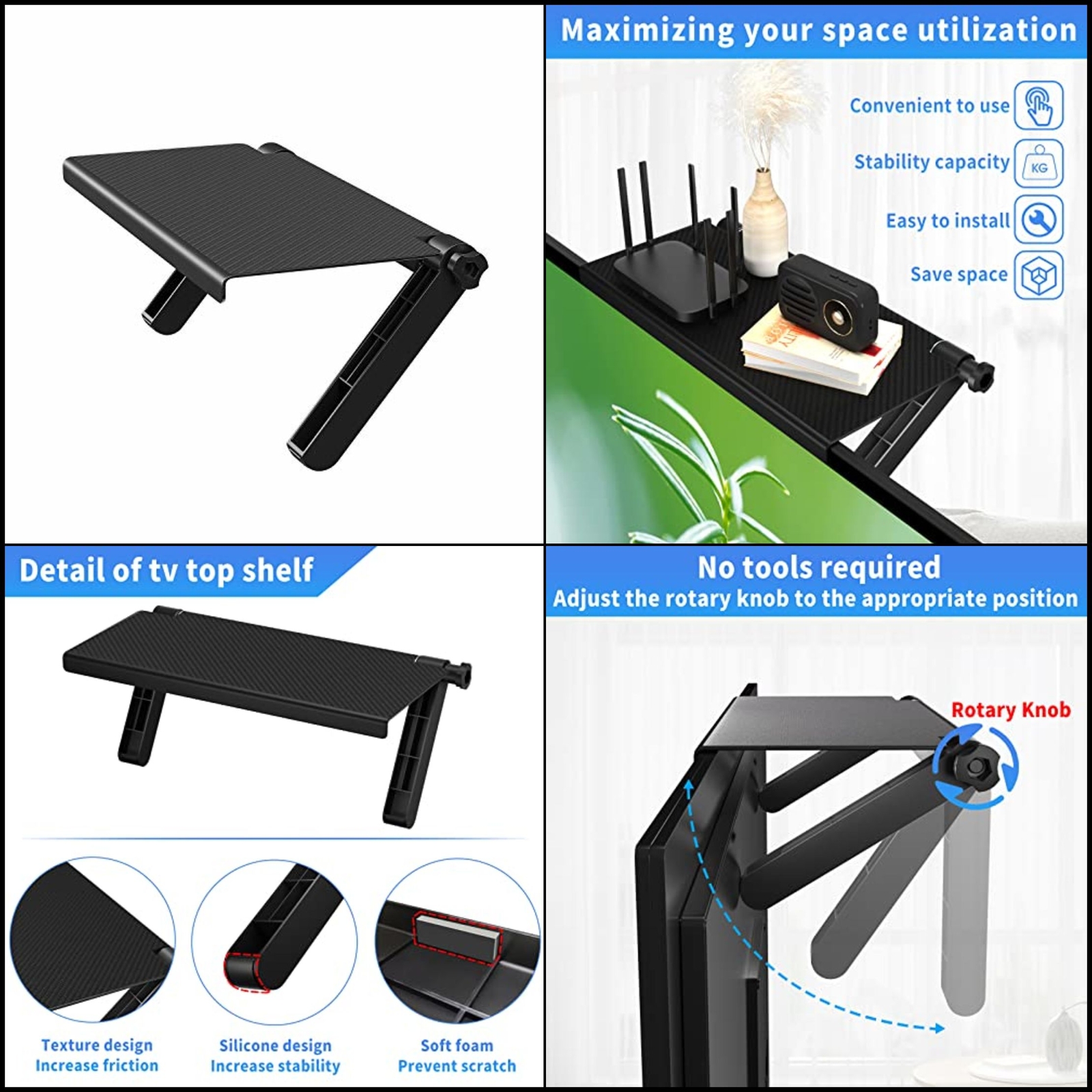 Maximizing your space utilization

Convenient to use

Stability capacity

KG

Easy to install

Save space

Detail of tv top shelf

Texture design
Increase friction

Silicone design
Increase stability

Soft foam
Prevent scratch

No tools required
Adjust the rotary knob to the appropriate position

Rotary Knob