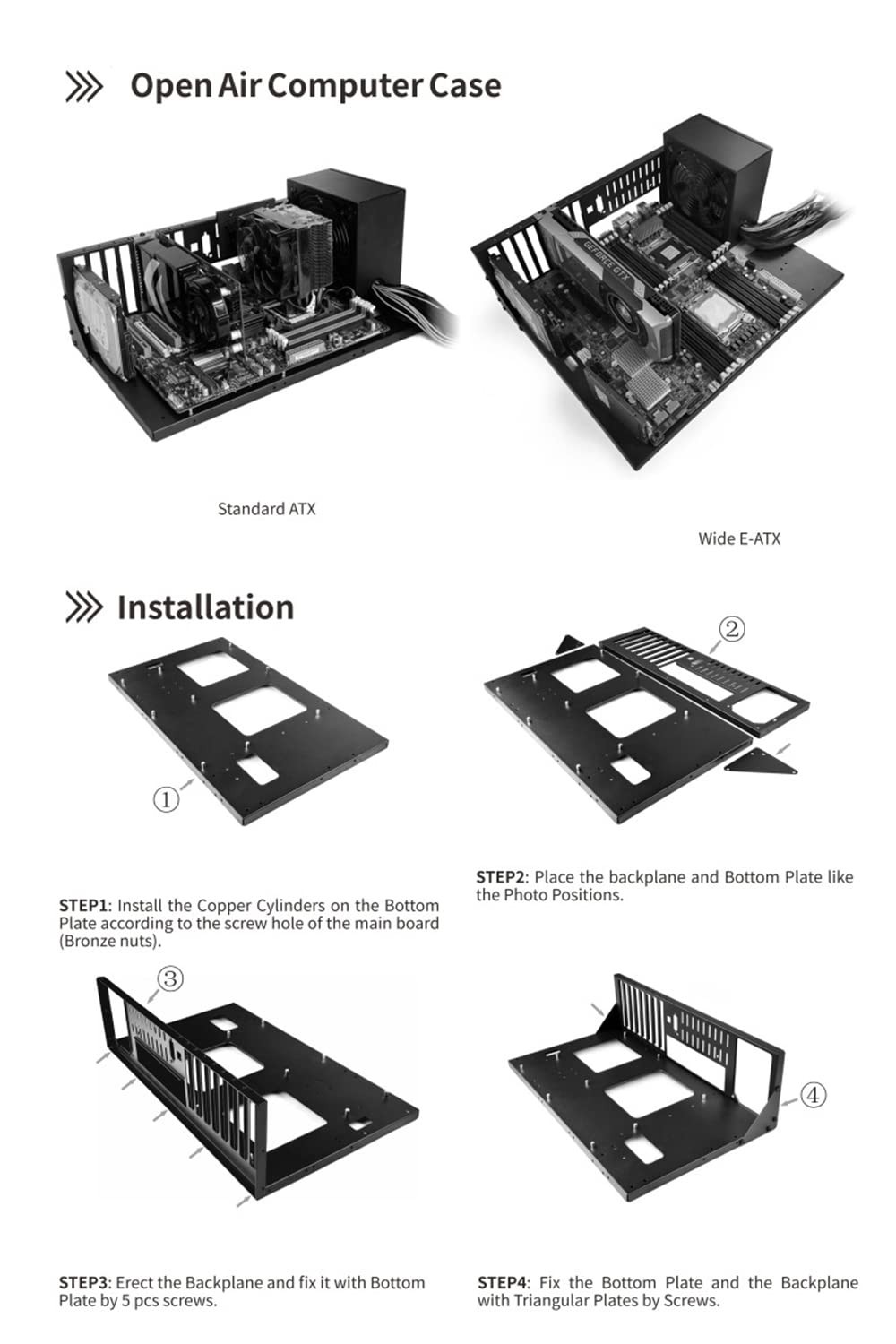 Open Air Computer Case

GEFORCE GTX

Standard ATX

Wide E-ATX

Installation

①

②

STEP1: Install the Copper Cylinders on the Bottom Plate according to the screw hole of the main board (Bronze nuts).

STEP2: Place the backplane and Bottom Plate like the Photo Positions.

③

④

STEP3: Erect the Backplane and fix it with Bottom Plate by 5 pcs screws.

STEP4: Fix the Bottom Plate and the Backplane with Triangular Plates by Screws.