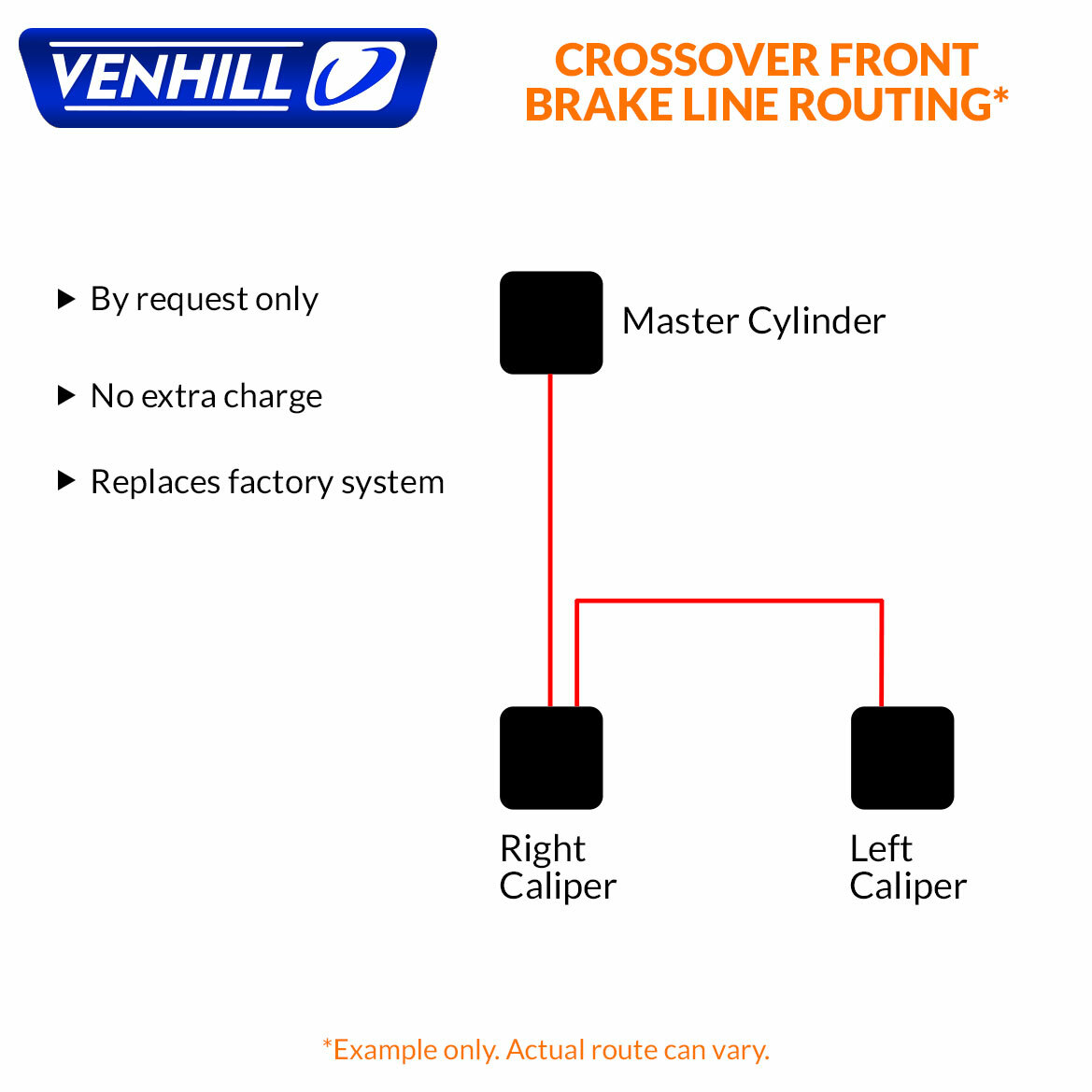 VENHILL

CROSSOVER FRONT BRAKE LINE ROUTING*

▶ By request only

▶ No extra charge

▶ Replaces factory system

Master Cylinder

Right Caliper

Left Caliper

*Example only. Actual route can vary.