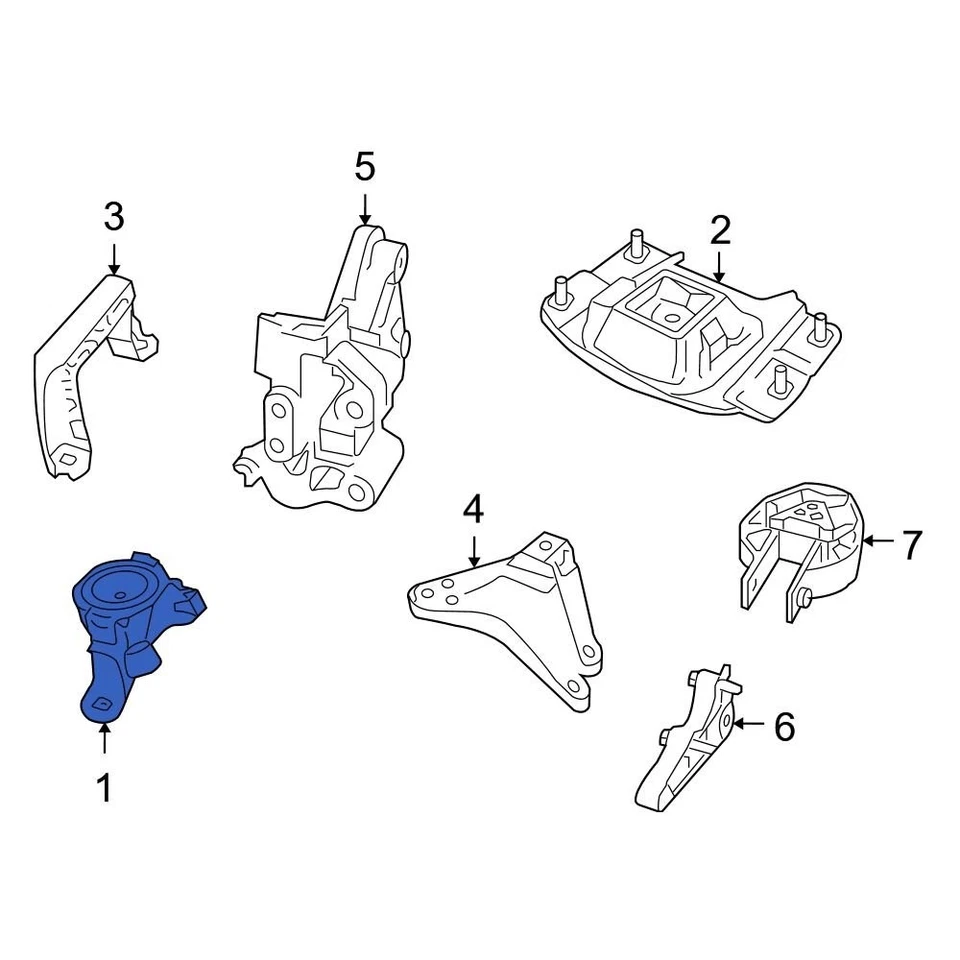 5
3
2
4
7
6
1