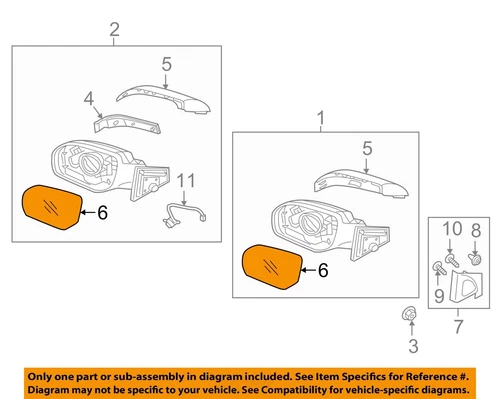 2
5
4
11
6
1
5
6
10
8
9
7
3

Only one part or sub-assembly in diagram included. See Item Specifics for Reference #. Diagram may not be specific to your vehicle. See Compatibility for vehicle-specific diagrams.