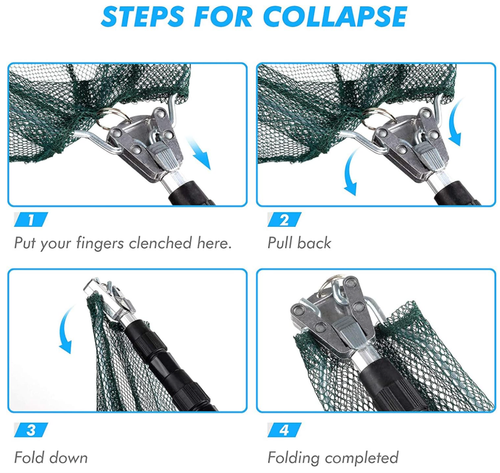 STEPS FOR COLLAPSE

1
Put your fingers clenched here.

2
Pull back

3
Fold down

4
Folding completed