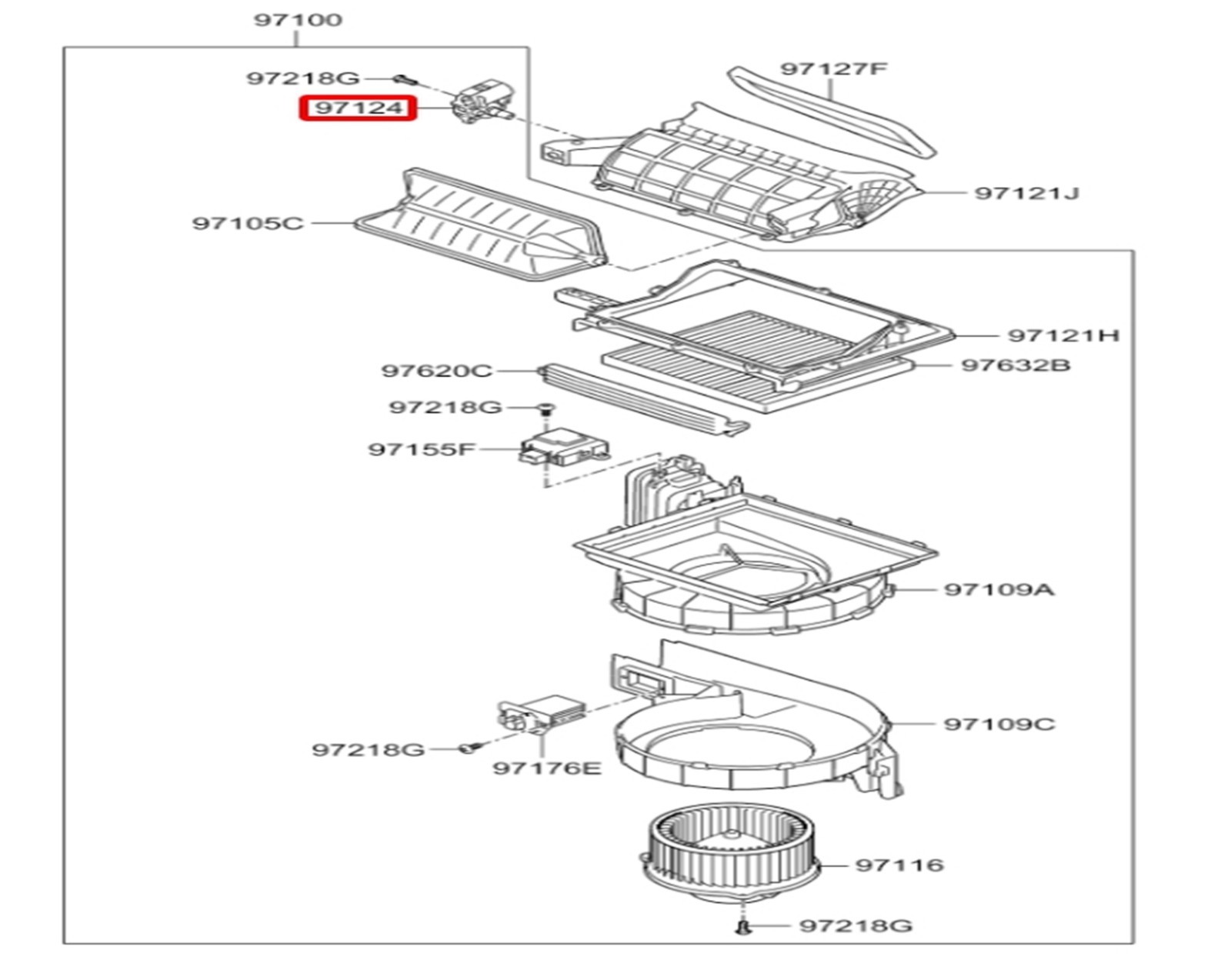 97100
97218G
97124
97127F
97121J
97105C
97121H
97620C
97632B
97218G
97155F
97109A
97109C
97218G
97176E
97116
97218G