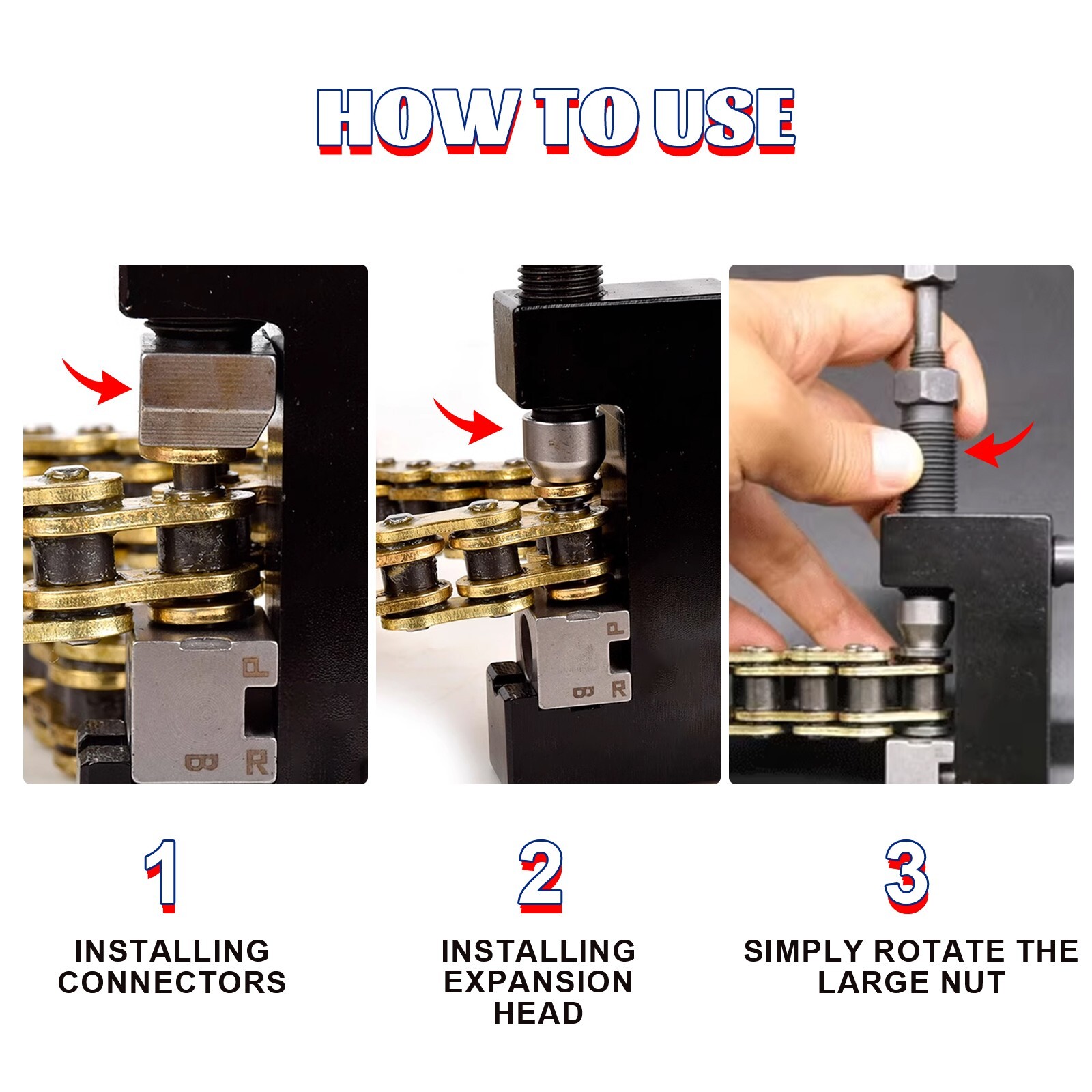 HOW TO USE

P
B R

P
B R

1
INSTALLING CONNECTORS

2
INSTALLING EXPANSION HEAD

3
SIMPLY ROTATE THE LARGE NUT