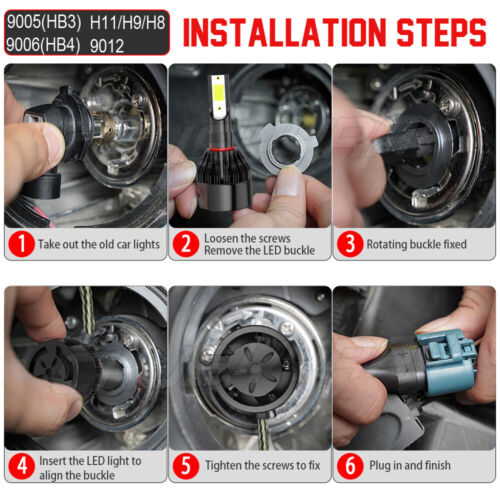 9005(HB3) H11/H9/H8
9006(HB4) 9012

INSTALLATION STEPS

1 Take out the old car lights

2 Loosen the screws
Remove the LED buckle

3 Rotating buckle fixed

4 Insert the LED light to align the buckle

5 Tighten the screws to fix

6 Plug in and finish