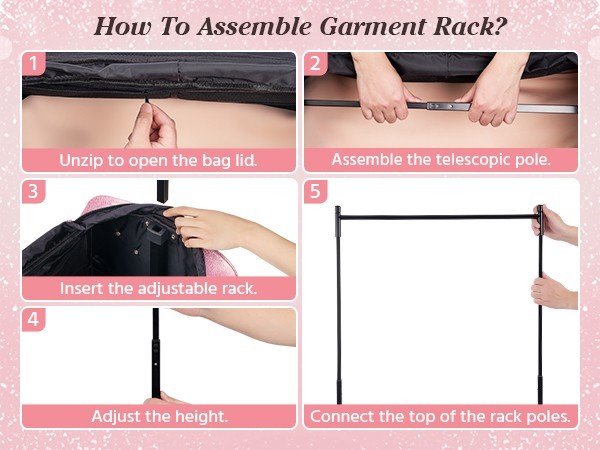 How To Assemble Garment Rack?

1

Unzip to open the bag lid.

2

Assemble the telescopic pole.

3

Insert the adjustable rack.

4

Adjust the height.

5

Connect the top of the rack poles.