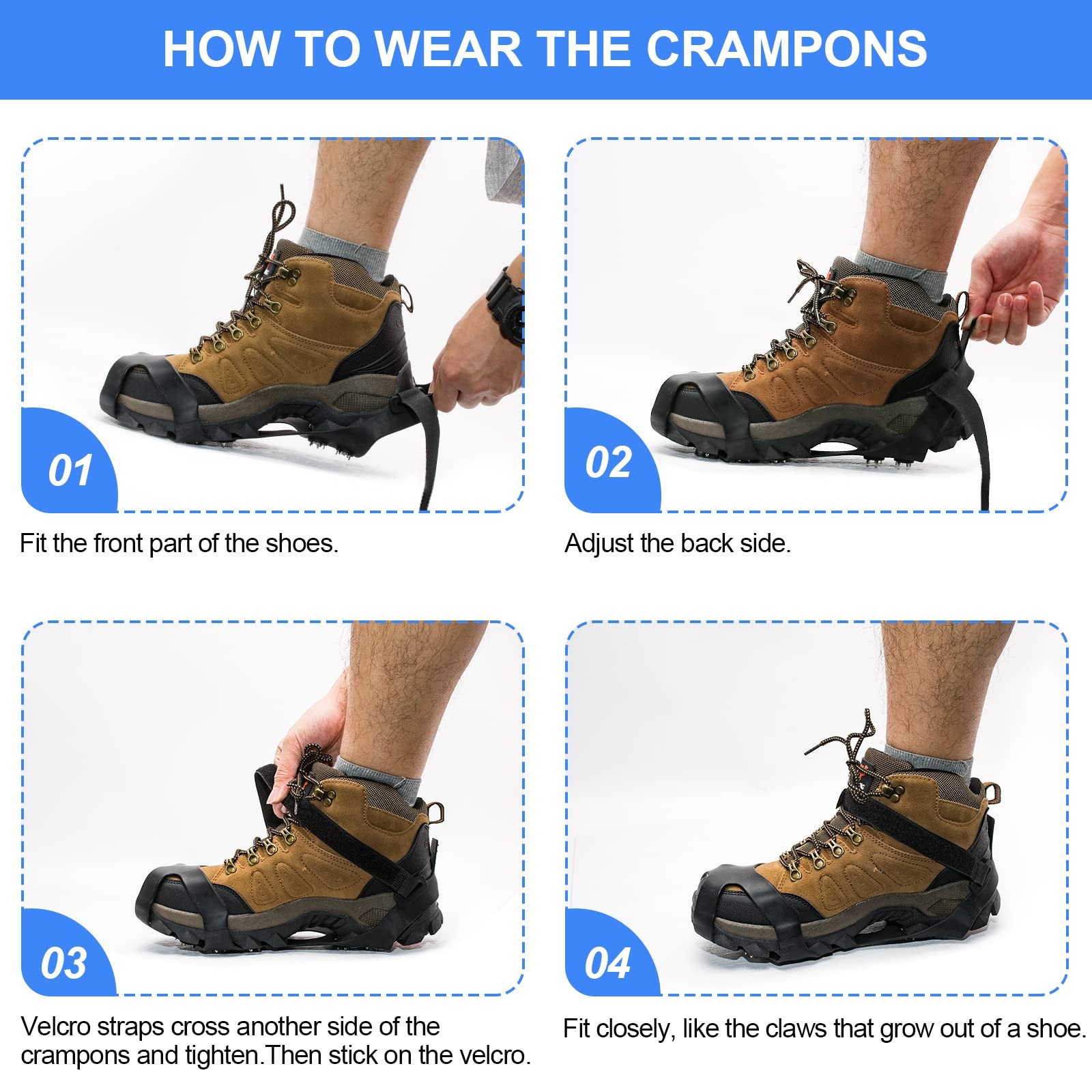 HOW TO WEAR THE CRAMPONS

01

Fit the front part of the shoes.

02

Adjust the back side.

03

Velcro straps cross another side of the crampons and tighten.Then stick on the velcro.

04

Fit closely, like the claws that grow out of a shoe.