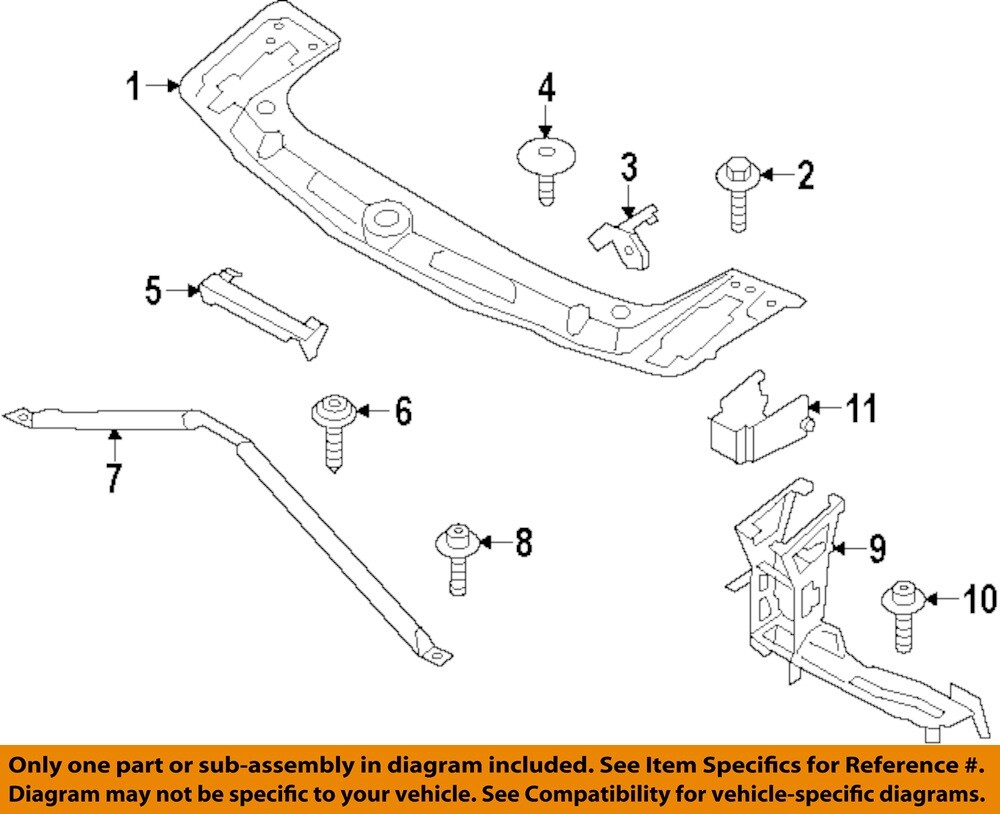 1
4
3
2
5
6
11
7
8
9
10

Only one part or sub-assembly in diagram included. See Item Specifics for Reference #.
Diagram may not be specific to your vehicle. See Compatibility for vehicle-specific diagrams.