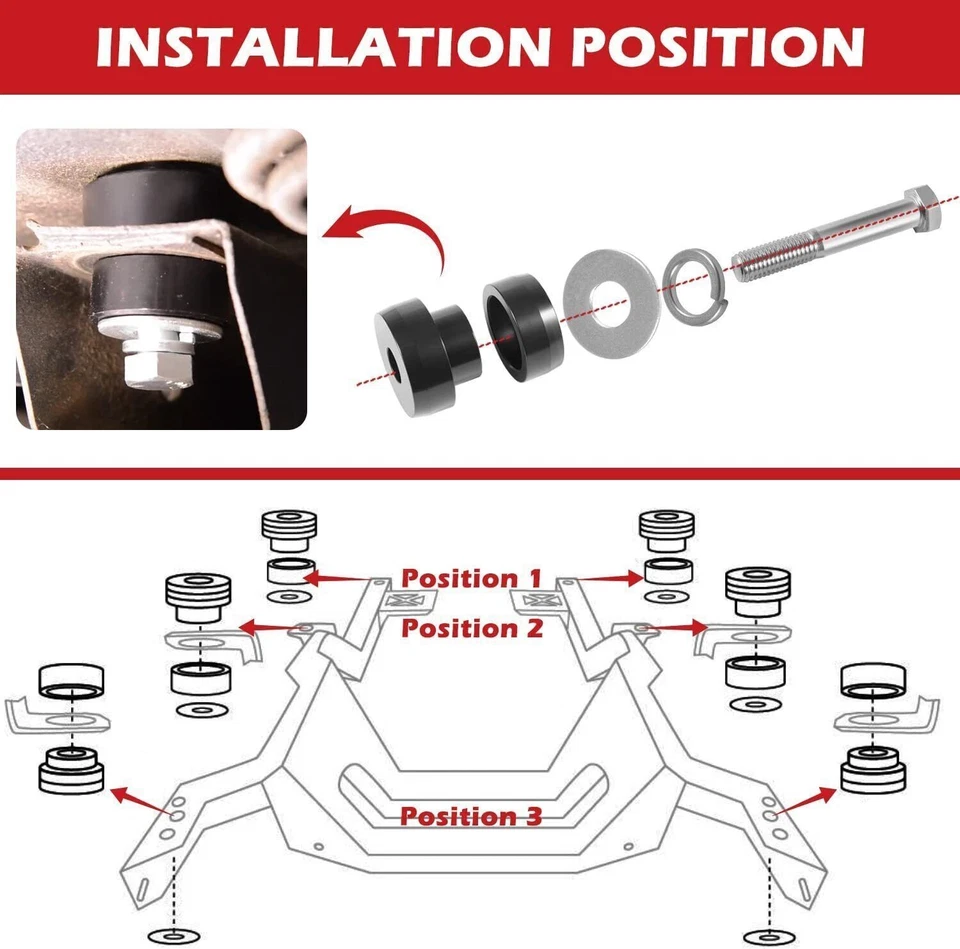 INSTALLATION POSITION

Position 1

Position 2

Position 3