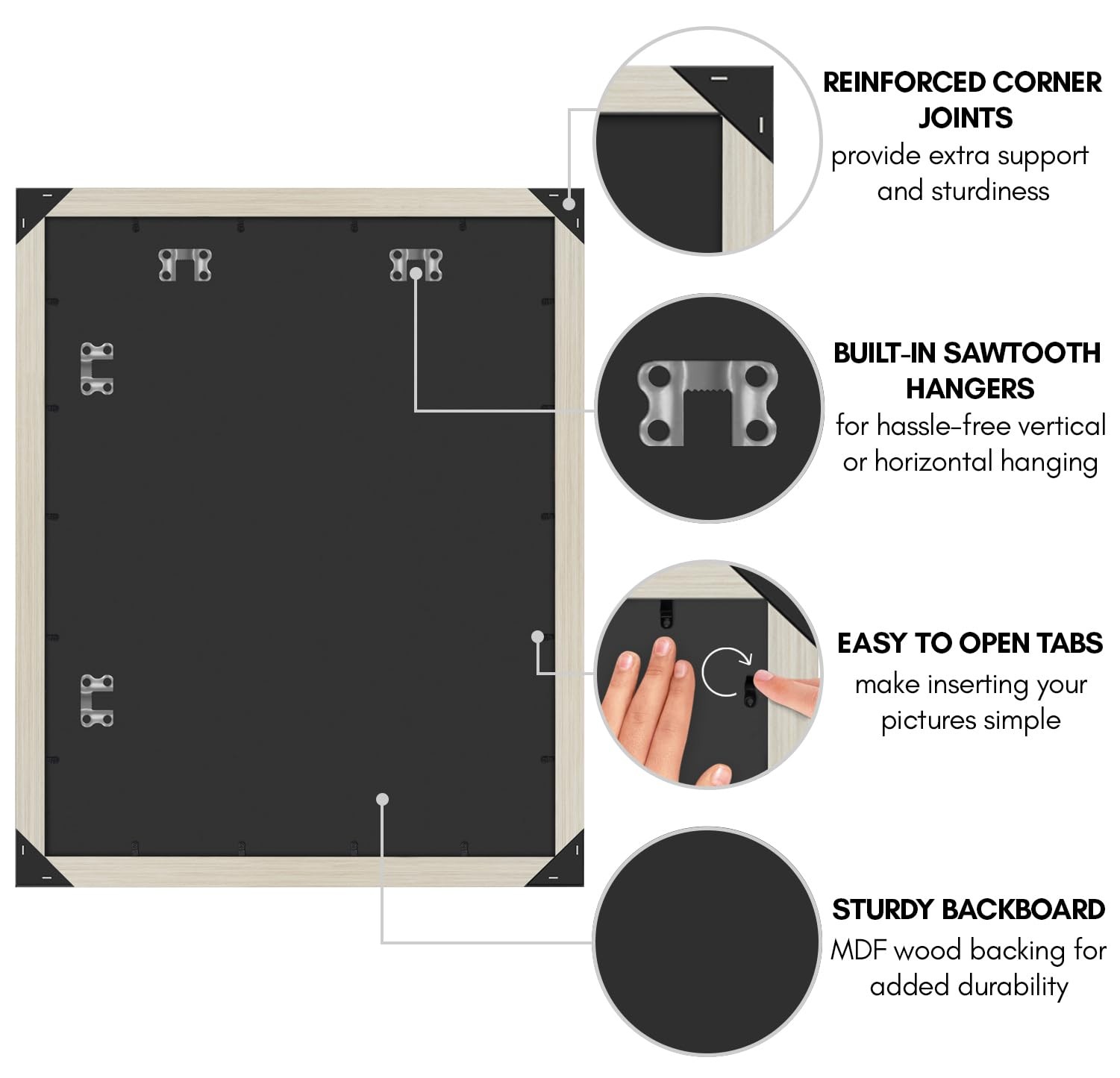 REINFORCED CORNER JOINTS
provide extra support and sturdiness

BUILT-IN SAWTOOTH HANGERS
for hassle-free vertical or horizontal hanging

EASY TO OPEN TABS
make inserting your pictures simple

STURDY BACKBOARD
MDF wood backing for added durability