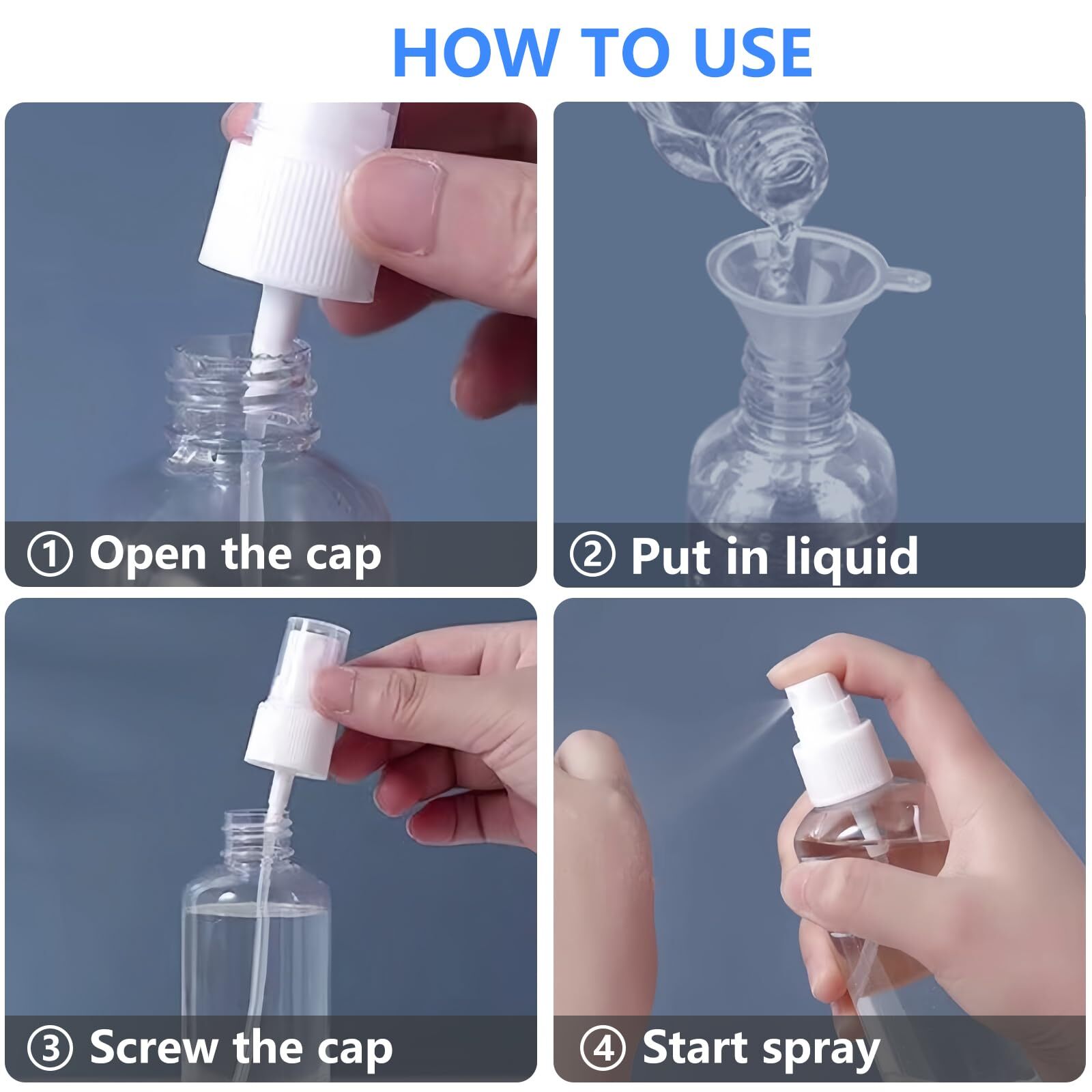 HOW TO USE

① Open the cap

② Put in liquid

③ Screw the cap

④ Start spray