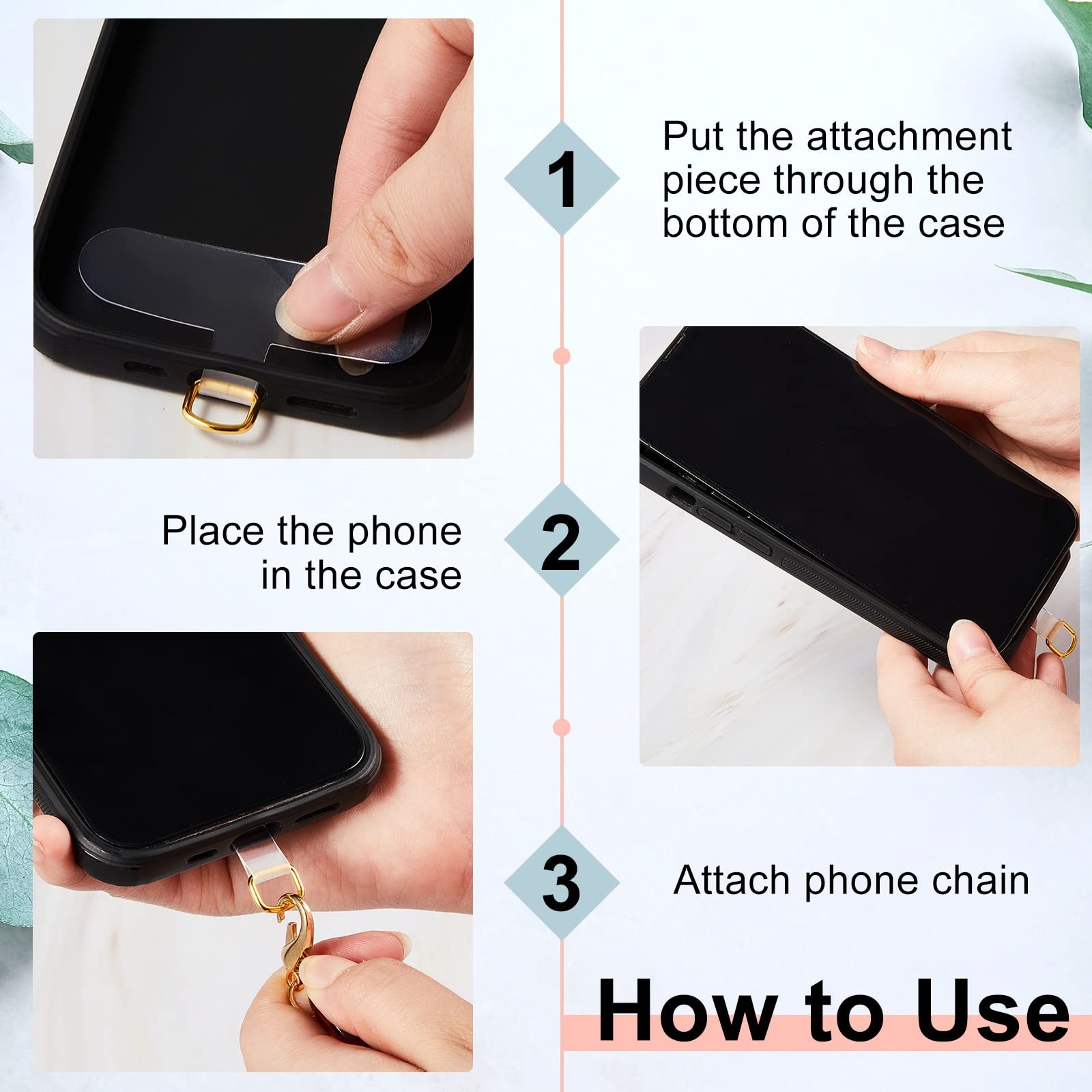 1

Put the attachment piece through the bottom of the case

Place the phone in the case

2

3

Attach phone chain

How to Use