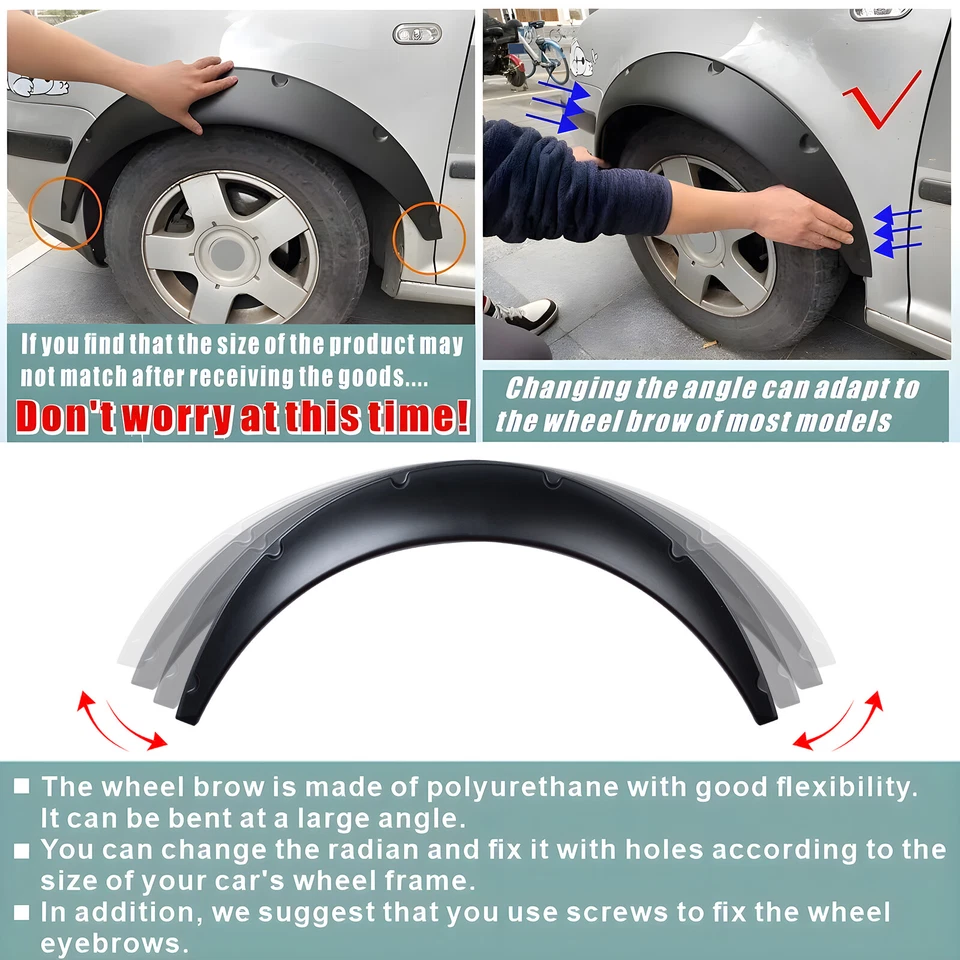 If you find that the size of the product may not match after receiving the goods....

Don't worry at this time!

Changing the angle can adapt to the wheel brow of most models

■ The wheel brow is made of polyurethane with good flexibility. It can be bent at a large angle.
■ You can change the radian and fix it with holes according to the size of your car's wheel frame.
■ In addition, we suggest that you use screws to fix the wheel eyebrows.