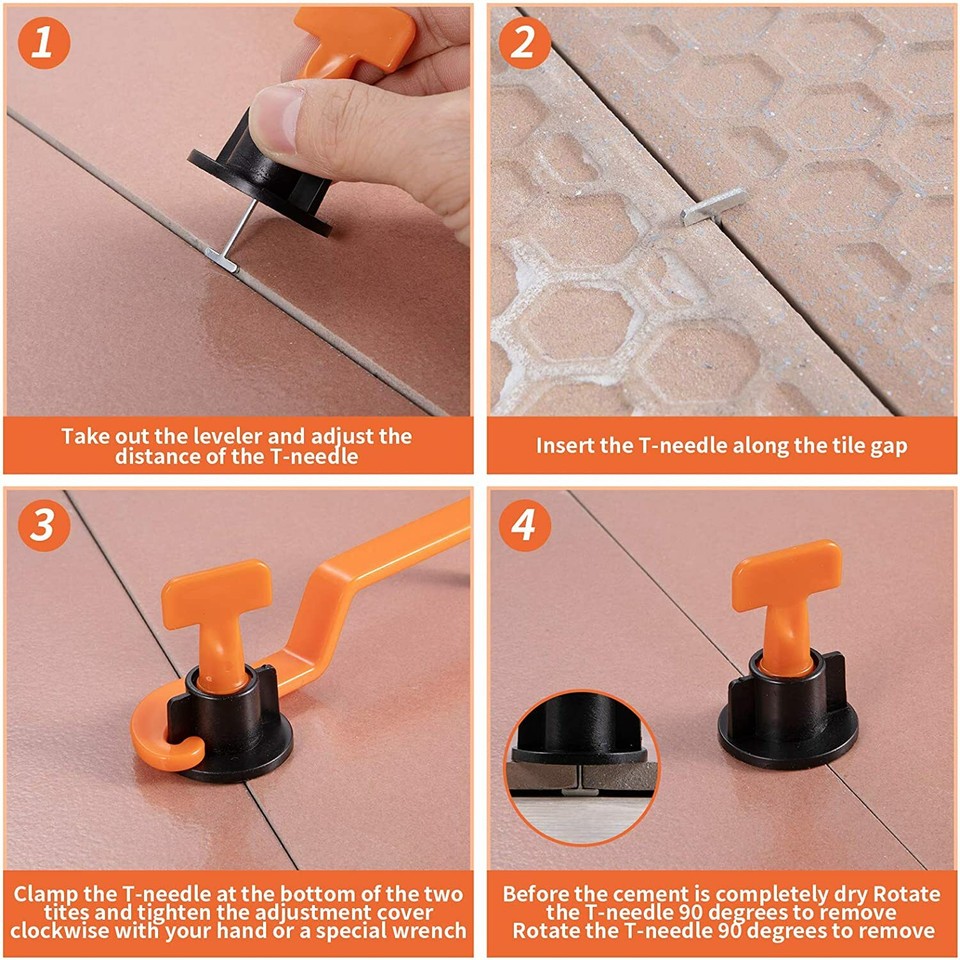 1

Take out the leveler and adjust the distance of the T-needle

2

Insert the T-needle along the tile gap

3

Clamp the T-needle at the bottom of the two tites and tighten the adjustment cover clockwise with your hand or a special wrench

4

Before the cement is completely dry Rotate the T-needle 90 degrees to remove Rotate the T-needle 90 degrees to remove