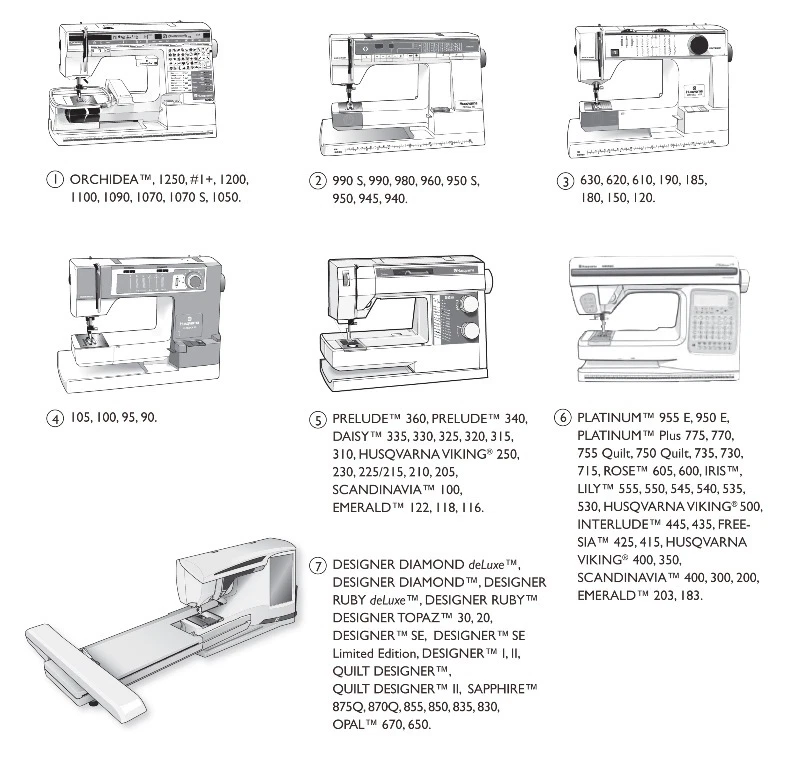 ① ORCHIDEA™, 1250, #1+, 1200, 1100, 1090, 1070, 1070 S, 1050.

② 990 S, 990, 980, 960, 950 S, 950, 945, 940.

③ 630, 620, 610, 190, 185, 180, 150, 120.

④ 105, 100, 95, 90.

⑤ PRELUDE™ 360, PRELUDE™ 340, DAISY™ 335, 330, 325, 320, 315, 310, HUSQVARNA VIKING® 250, 230, 225/215, 210, 205, SCANDINAVIA™ 100, EMERALD™ 122, 118, 116.

⑥ PLATINUM™ 955 E, 950 E, PLATINUM™ Plus 775, 770, 755 Quilt, 750 Quilt, 735, 730, 715, ROSE™ 605, 600, IRIS™, LILY™ 555, 550, 545, 540, 535, 530, HUSQVARNA VIKING® 500, INTERLUDE™ 445, 435, FREESIA™ 425, 415, HUSQVARNA VIKING® 400, 350, SCANDINAVIA™ 400, 300, 200, EMERALD™ 203, 183.

⑦ DESIGNER DIAMOND deLuxe™, DESIGNER DIAMOND™, DESIGNER RUBY deLuxe™, DESIGNER RUBY™ DESIGNER TOPAZ™ 30, 20, DESIGNER™ SE, DESIGNER™ SE Limited Edition, DESIGNER™ I, II, QUILT DESIGNER™, QUILT DESIGNER™ II, SAPPHIRE™ 875Q, 870Q, 855, 850, 835, 830, OPAL™ 670, 650.