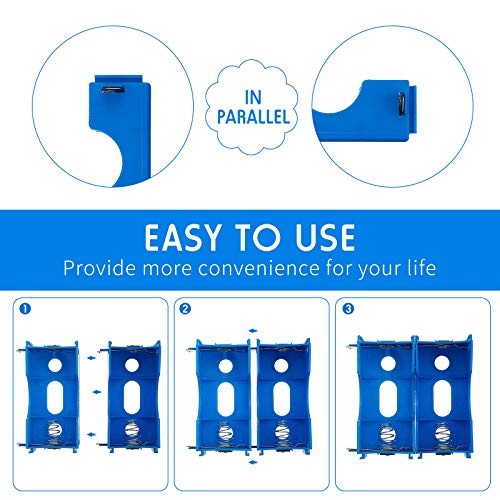 IN PARALLEL

EASY TO USE
Provide more convenience for your life

1

2

3