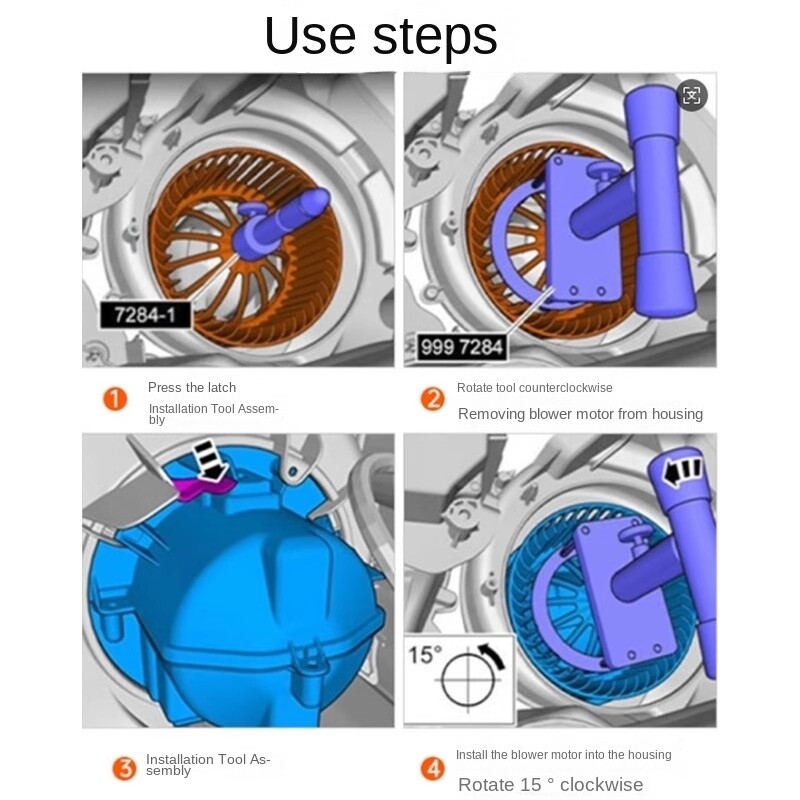 Use steps

7284-1

999 7284

1 Press the latch

Installation Tool Assembly

2 Rotate tool counterclockwise

Removing blower motor from housing

15°

3 Installation Tool Assembly

4 Install the blower motor into the housing

Rotate 15 ° clockwise