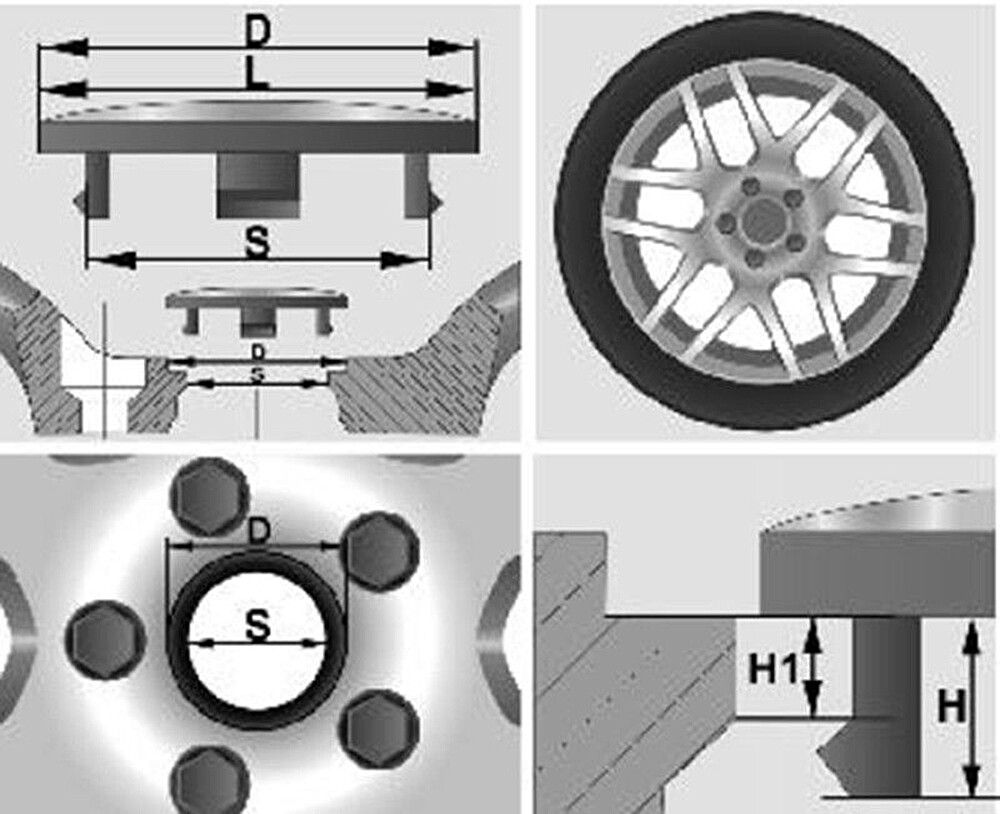 D
L
S
D
S
D
S
H1
H