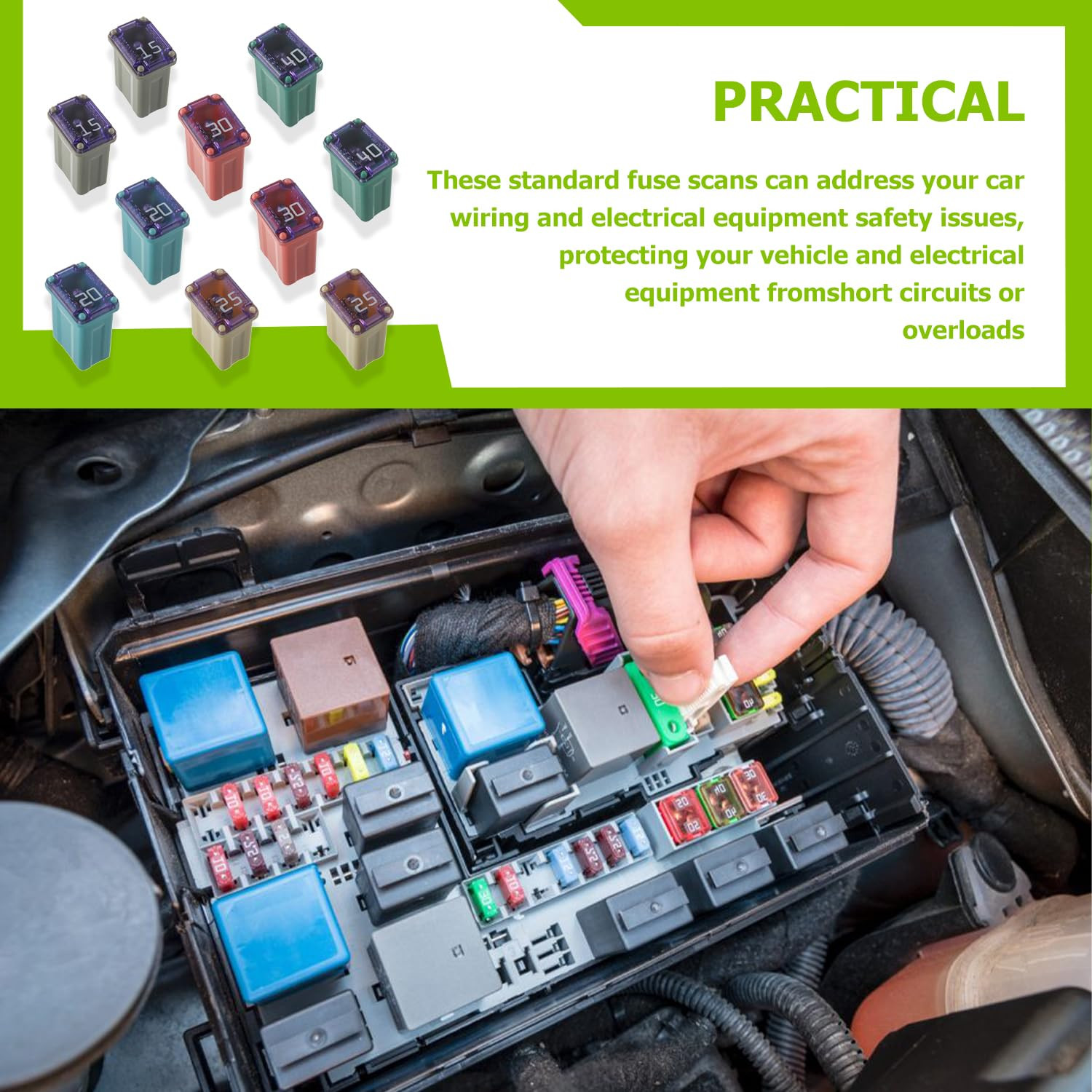 15 40 15 30 40 20 30 20 25 25

PRACTICAL

These standard fuse scans can address your car wiring and electrical equipment safety issues, protecting your vehicle and electrical equipment fromshort circuits or overloads