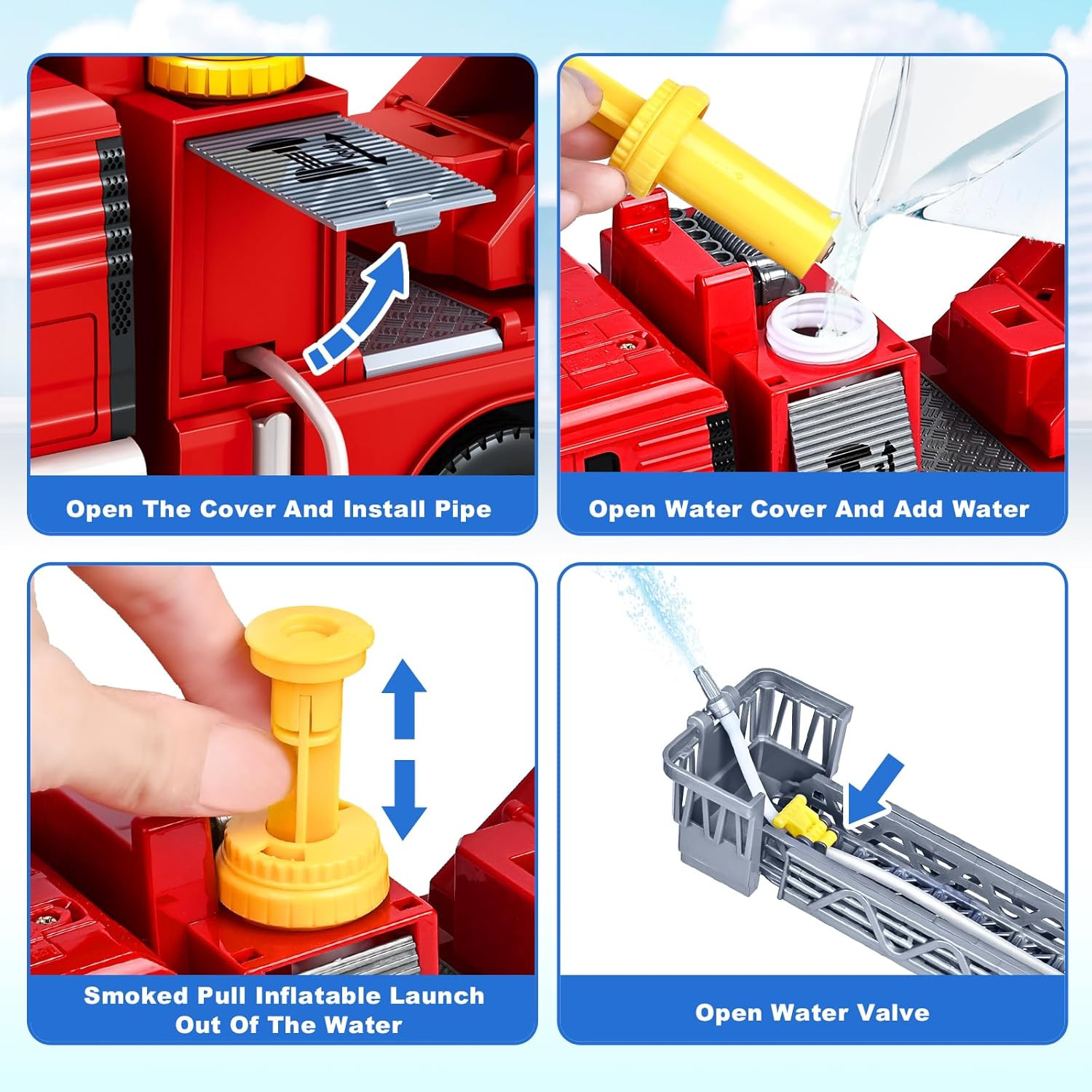 Open The Cover And Install Pipe

Open Water Cover And Add Water

Smoked Pull Inflatable Launch Out Of The Water

Open Water Valve