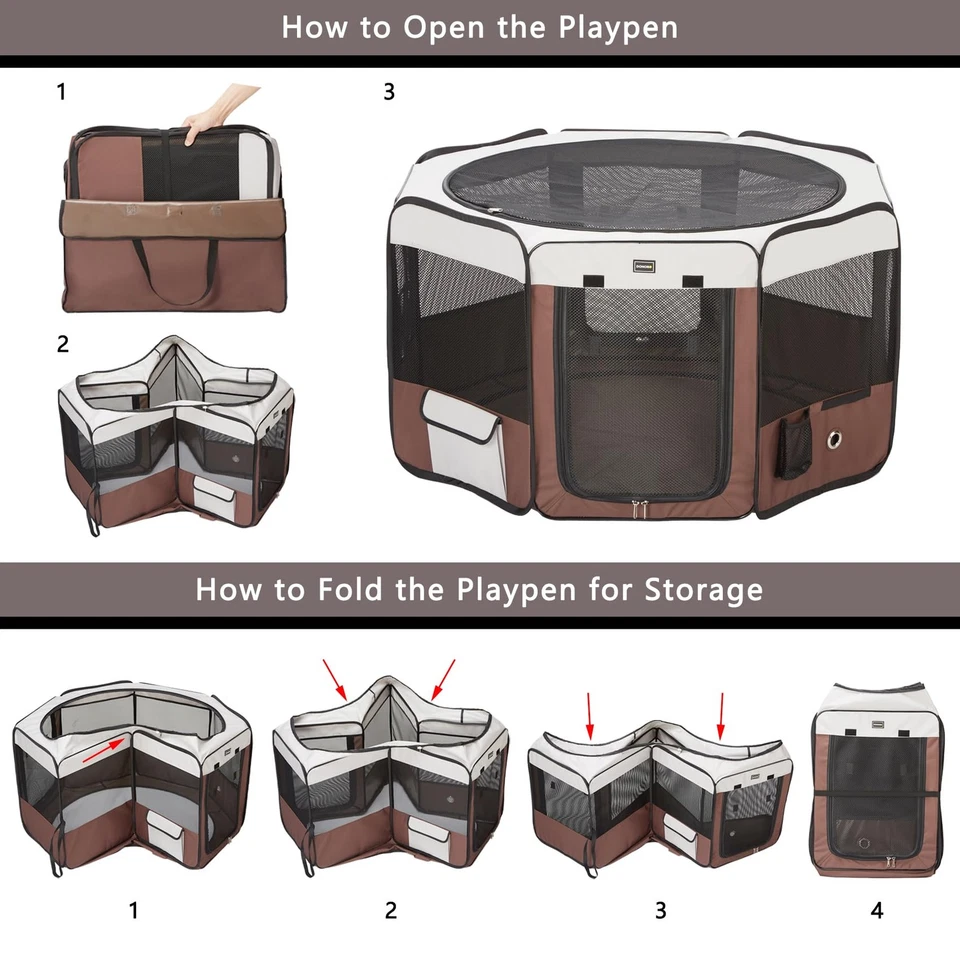 How to Open the Playpen

1

2

3

How to Fold the Playpen for Storage

1

2

3

4