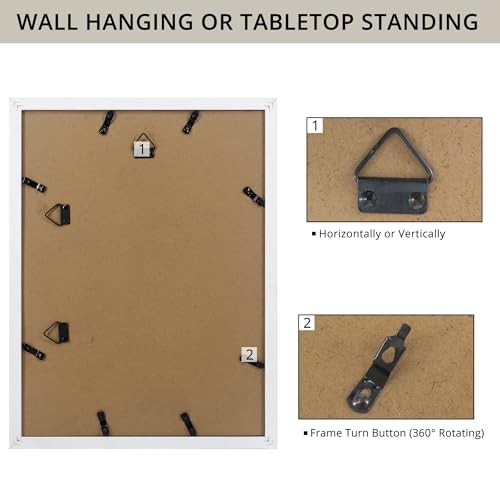 WALL HANGING OR TABLETOP STANDING

1

2

1

▪ Horizontally or Vertically

2

▪ Frame Turn Button (360° Rotating)