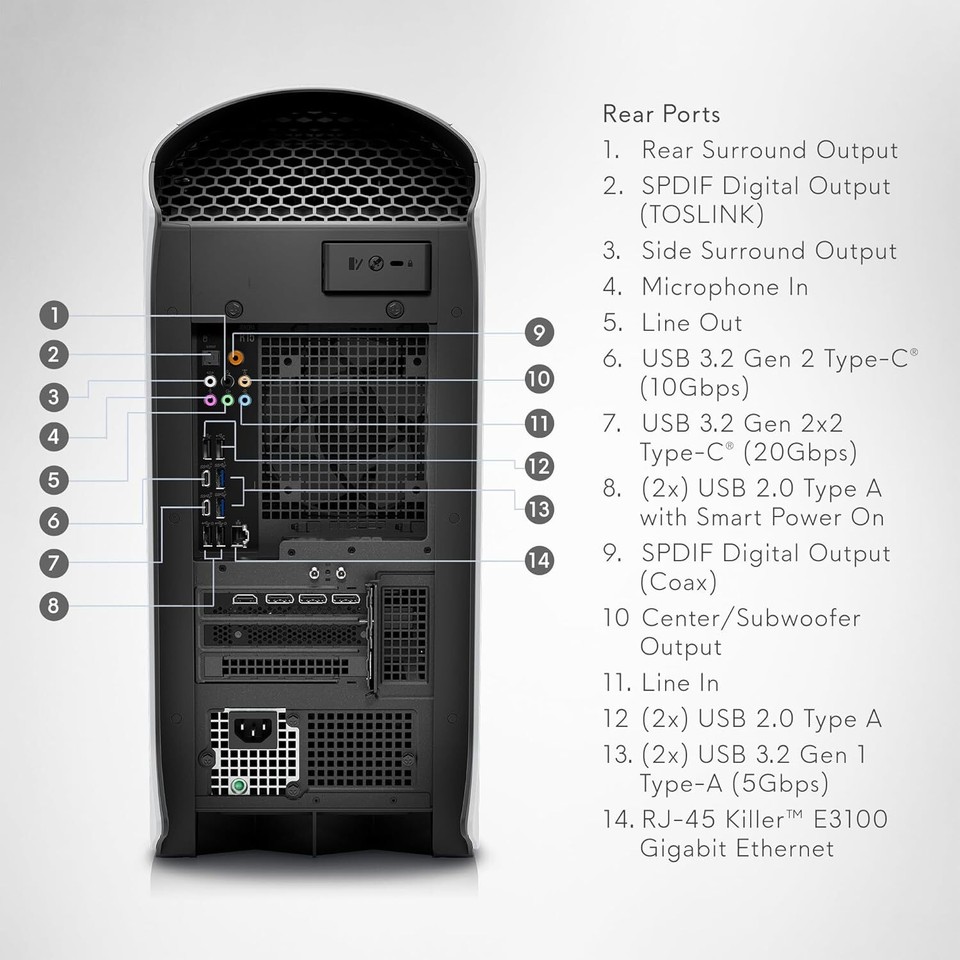 1
2
3
4
5
6
7
8
9
10
11
12
13
14

Rear Ports
1. Rear Surround Output
2. SPDIF Digital Output (TOSLINK)
3. Side Surround Output
4. Microphone In
5. Line Out
6. USB 3.2 Gen 2 Type-C® (10Gbps)
7. USB 3.2 Gen 2x2 Type-C® (20Gbps)
8. (2x) USB 2.0 Type A with Smart Power On
9. SPDIF Digital Output (Coax)
10 Center/Subwoofer Output
11. Line In
12 (2x) USB 2.0 Type A
13. (2x) USB 3.2 Gen 1 Type-A (5Gbps)
14. RJ-45 Killer™ E3100 Gigabit Ethernet