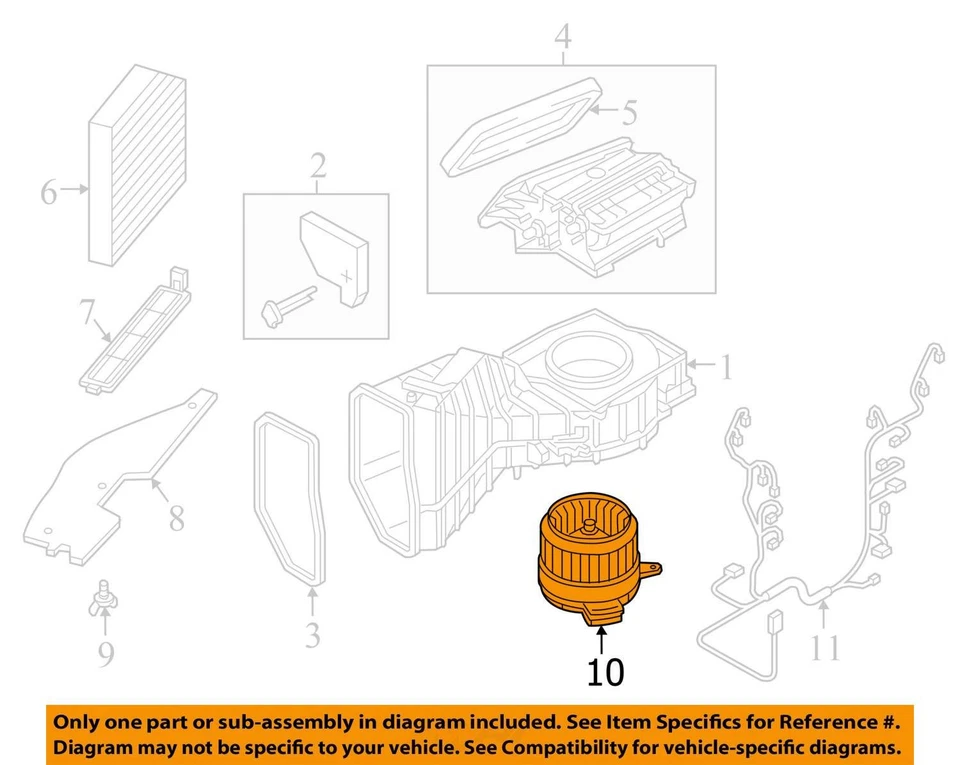 4
5
6
2
7
1
8
3
9
10
11

Only one part or sub-assembly in diagram included. See Item Specifics for Reference #. Diagram may not be specific to your vehicle. See Compatibility for vehicle-specific diagrams.