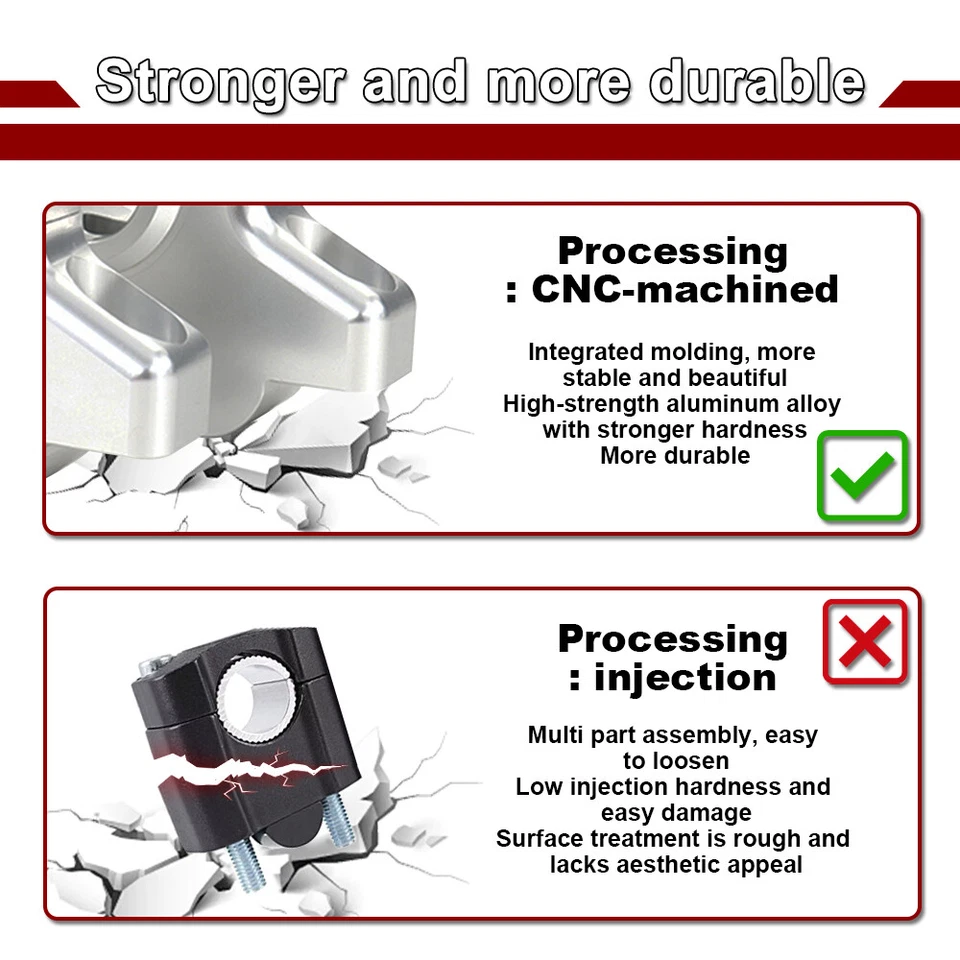 Stronger and more durable

Processing
: CNC-machined

Integrated molding, more stable and beautiful
High-strength aluminum alloy with stronger hardness
More durable

Processing
: injection

Multi part assembly, easy to loosen
Low injection hardness and easy damage
Surface treatment is rough and lacks aesthetic appeal