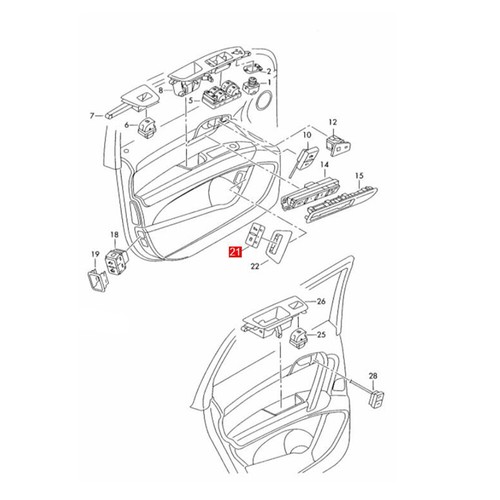 2
1
8
5
7
6
12
10
14
15
18
19
21
22
26
25
28