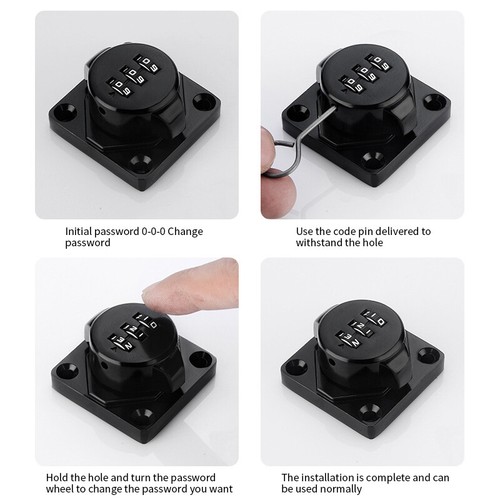 Initial password 0-0-0 Change password

Use the code pin delivered to withstand the hole

Hold the hole and turn the password wheel to change the password you want

The installation is complete and can be used normally