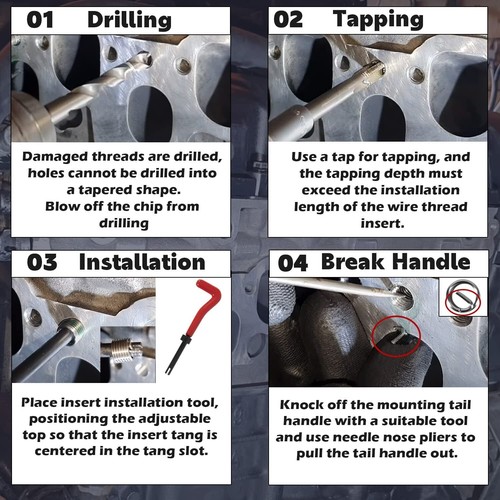 01 Drilling

Damaged threads are drilled, holes cannot be drilled into a tapered shape.
Blow off the chip from drilling

02 Tapping

Use a tap for tapping, and the tapping depth must exceed the installation length of the wire thread insert.

03 Installation

Place insert installation tool, positioning the adjustable top so that the insert tang is centered in the tang slot.

04 Break Handle

Knock off the mounting tail handle with a suitable tool and use needle nose pliers to pull the tail handle out.